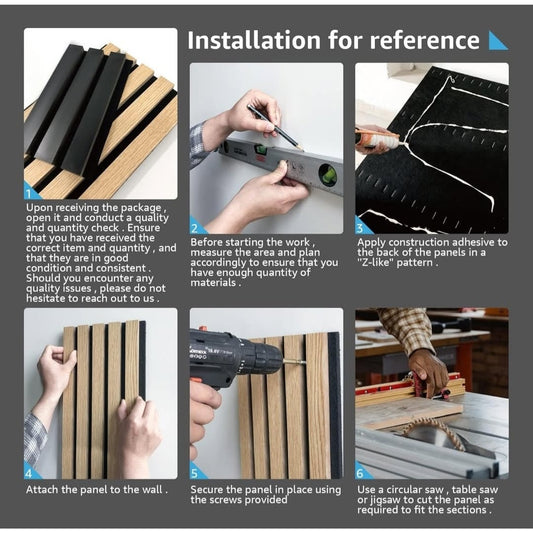 Installation for reference

1
Upon receiving the package , open it and conduct a quality and quantity check . Ensure that you have received the correct item and quantity , and that they are in good condition and consistent . Should you encounter any quality issues , please do not hesitate to reach out to us .

2
Before starting the work , measure the area and plan accordingly to ensure that you have enough quantity of materials .

3
Apply construction adhesive to the back of the panels in a "Z-like" pattern .

4
Attach the panel to the wall .

5
Secure the panel in place using the screws provided

6
Use a circular saw , table saw or jigsaw to cut the panel as required to fit the sections .