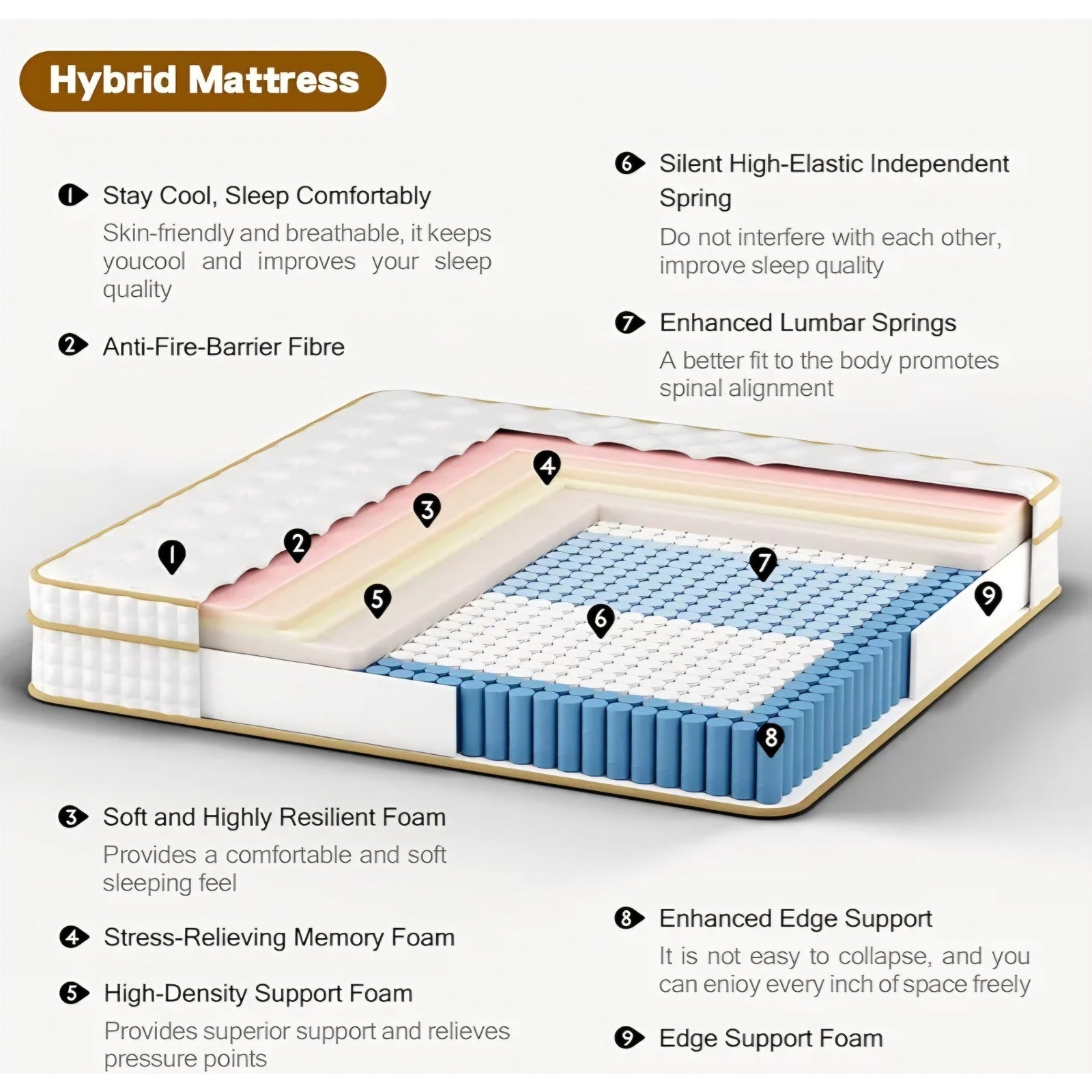 Hybrid Mattress

1 Stay Cool, Sleep Comfortably
Skin-friendly and breathable, it keeps youcool and improves your sleep quality

2 Anti-Fire-Barrier Fibre

6 Silent High-Elastic Independent Spring
Do not interfere with each other, improve sleep quality

7 Enhanced Lumbar Springs
A better fit to the body promotes spinal alignment

1
2
3
4
5
6
7
8
9

3 Soft and Highly Resilient Foam
Provides a comfortable and soft sleeping feel

4 Stress-Relieving Memory Foam

5 High-Density Support Foam
Provides superior support and relieves pressure points

8 Enhanced Edge Support
It is not easy to collapse, and you can enioy every inch of space freely

9 Edge Support Foam