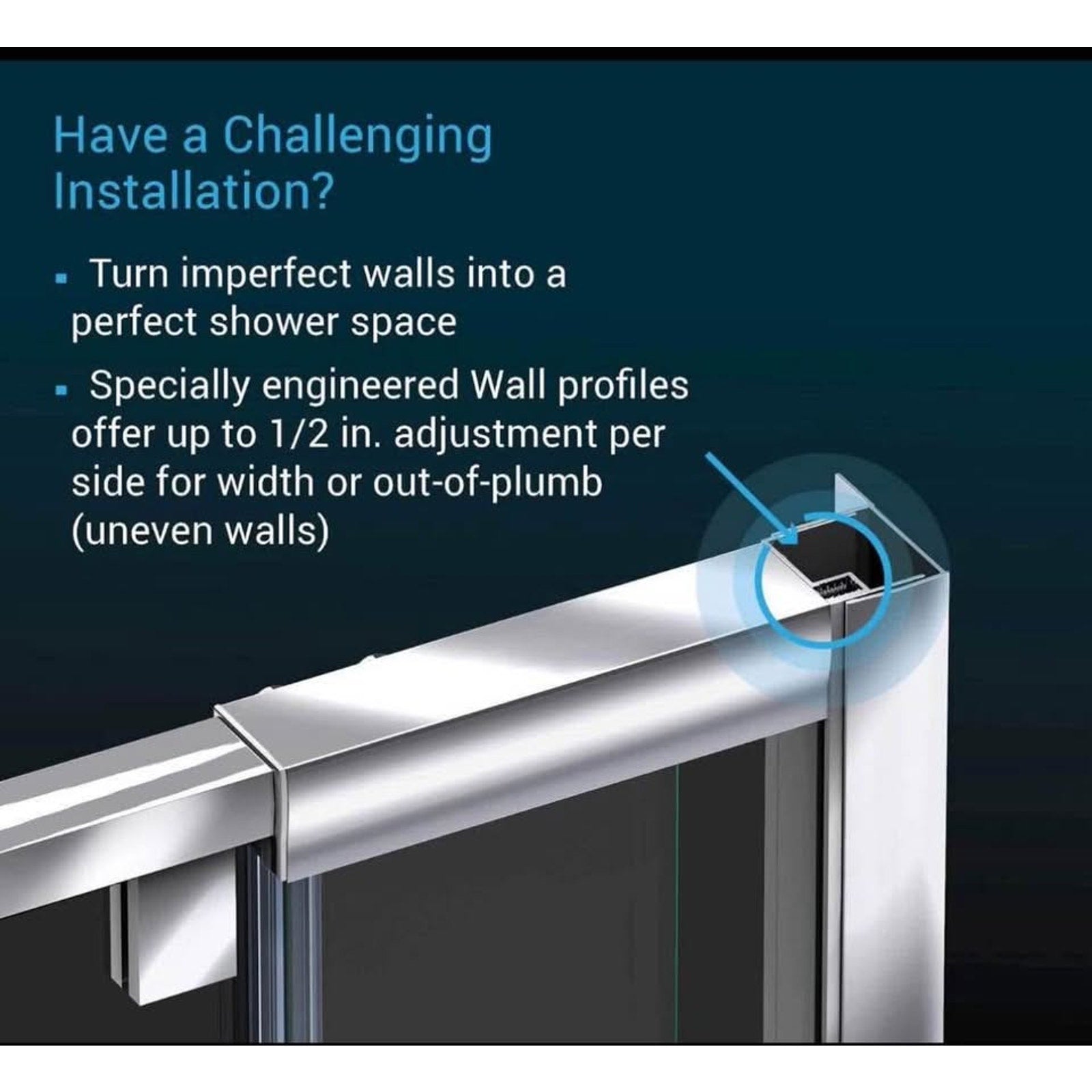 Have a Challenging Installation?

▪ Turn imperfect walls into a perfect shower space

▪ Specially engineered Wall profiles offer up to 1/2 in. adjustment per side for width or out-of-plumb (uneven walls)