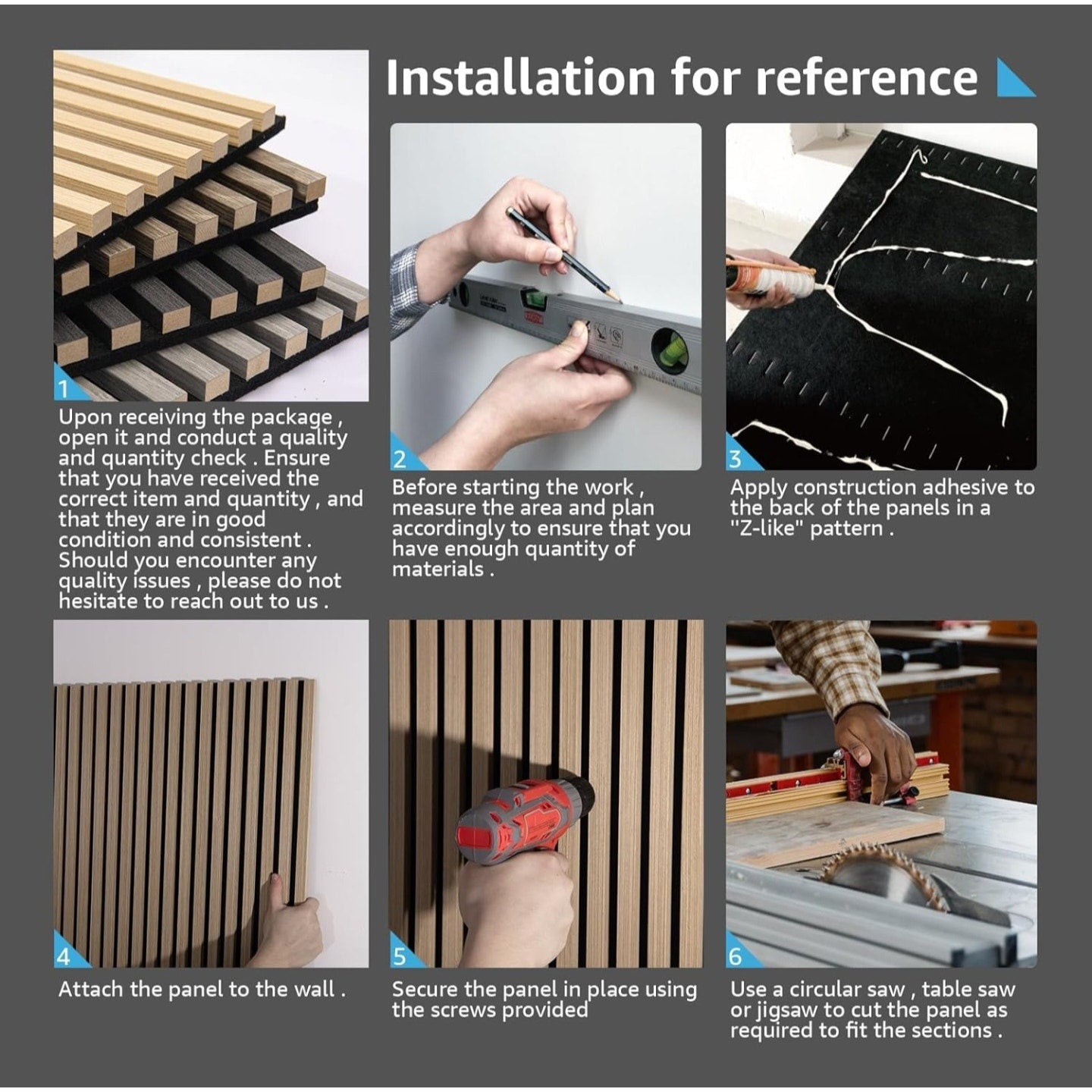 Installation for reference

1
Upon receiving the package , open it and conduct a quality and quantity check . Ensure that you have received the correct item and quantity , and that they are in good condition and consistent . Should you encounter any quality issues , please do not hesitate to reach out to us .

2
Before starting the work , measure the area and plan accordingly to ensure that you have enough quantity of materials .

3
Apply construction adhesive to the back of the panels in a "Z-like" pattern .

4
Attach the panel to the wall .

5
Secure the panel in place using the screws provided

6
Use a circular saw , table saw or jigsaw to cut the panel as required to fit the sections .