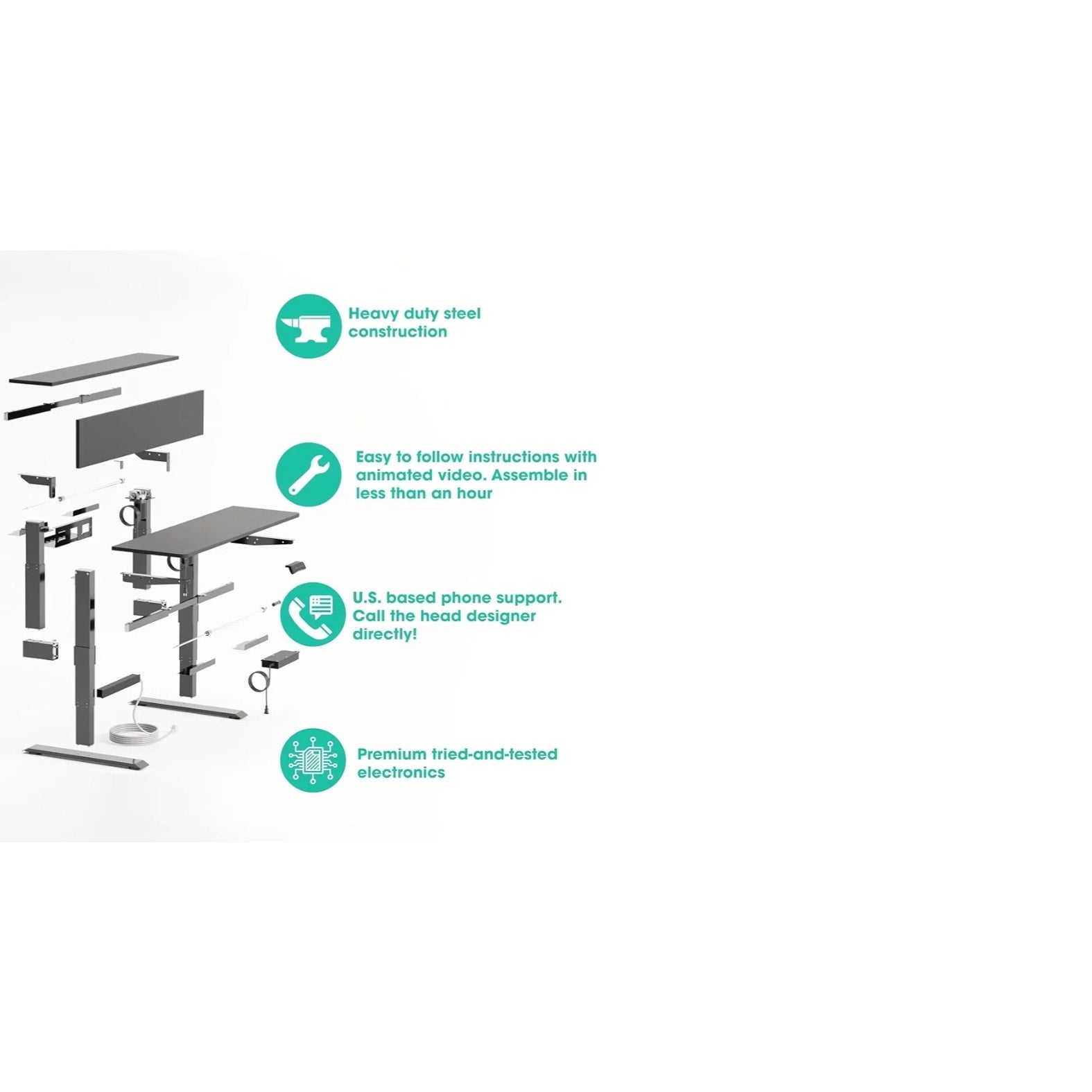 Heavy duty steel construction

Easy to follow instructions with animated video. Assemble in less than an hour

U.S. based phone support. Call the head designer directly!

Premium tried-and-tested electronics