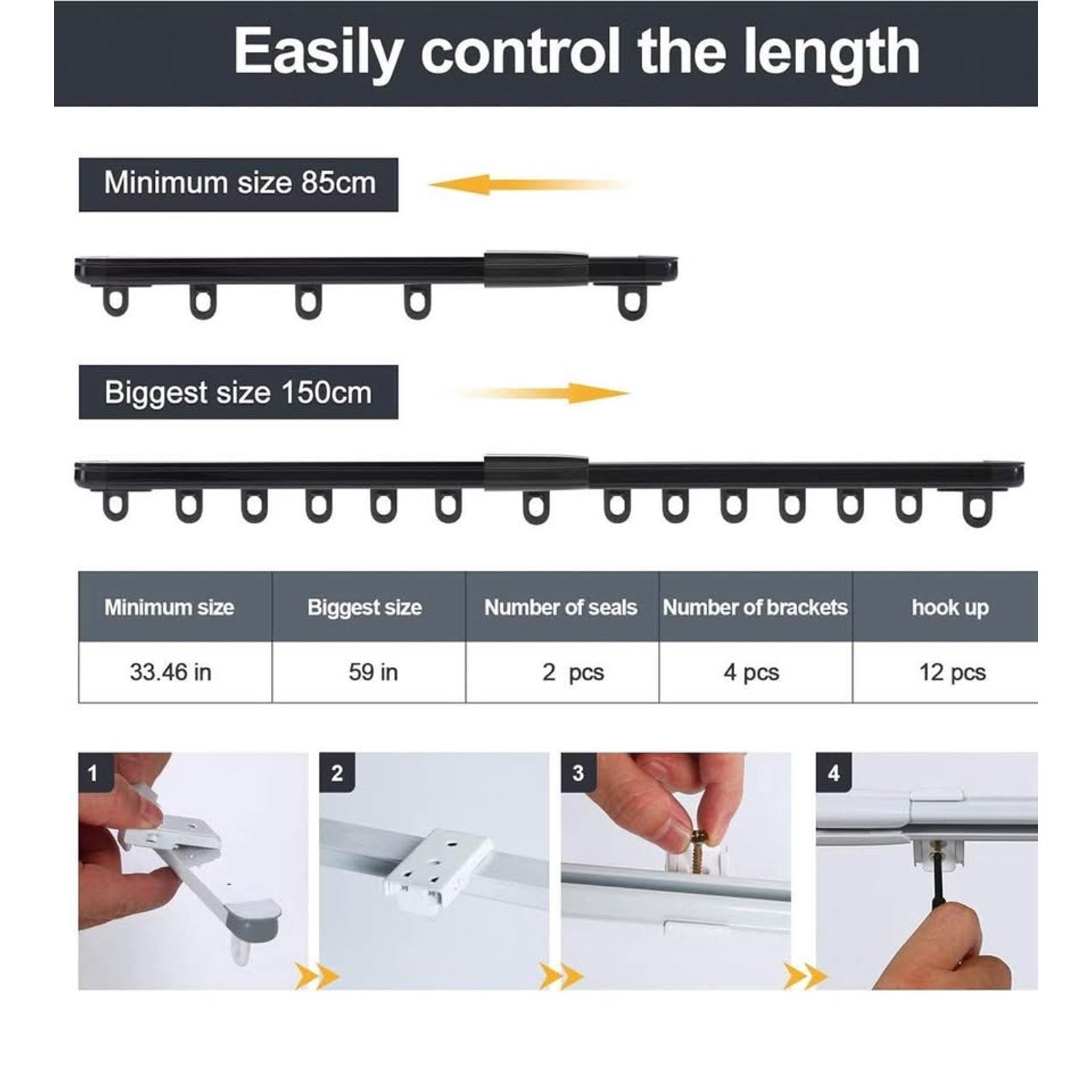 Easily control the length

Minimum size 85cm

Biggest size 150cm

| Minimum size | Biggest size | Number of seals | Number of brackets | hook up |
|---|---|---|---|---|
| 33.46 in | 59 in | 2 pcs | 4 pcs | 12 pcs |

1

2

3

4