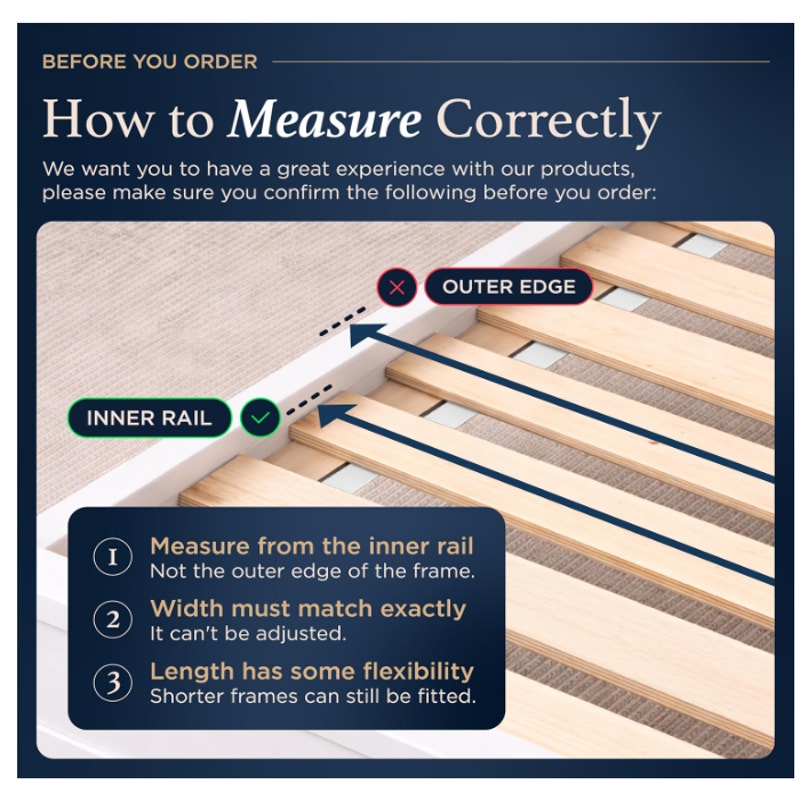 BEFORE YOU ORDER

How to Measure Correctly

We want you to have a great experience with our products, please make sure you confirm the following before you order:

OUTER EDGE

INNER RAIL

1 Measure from the inner rail
Not the outer edge of the frame.

2 Width must match exactly
It can't be adjusted.

3 Length has some flexibility
Shorter frames can still be fitted.