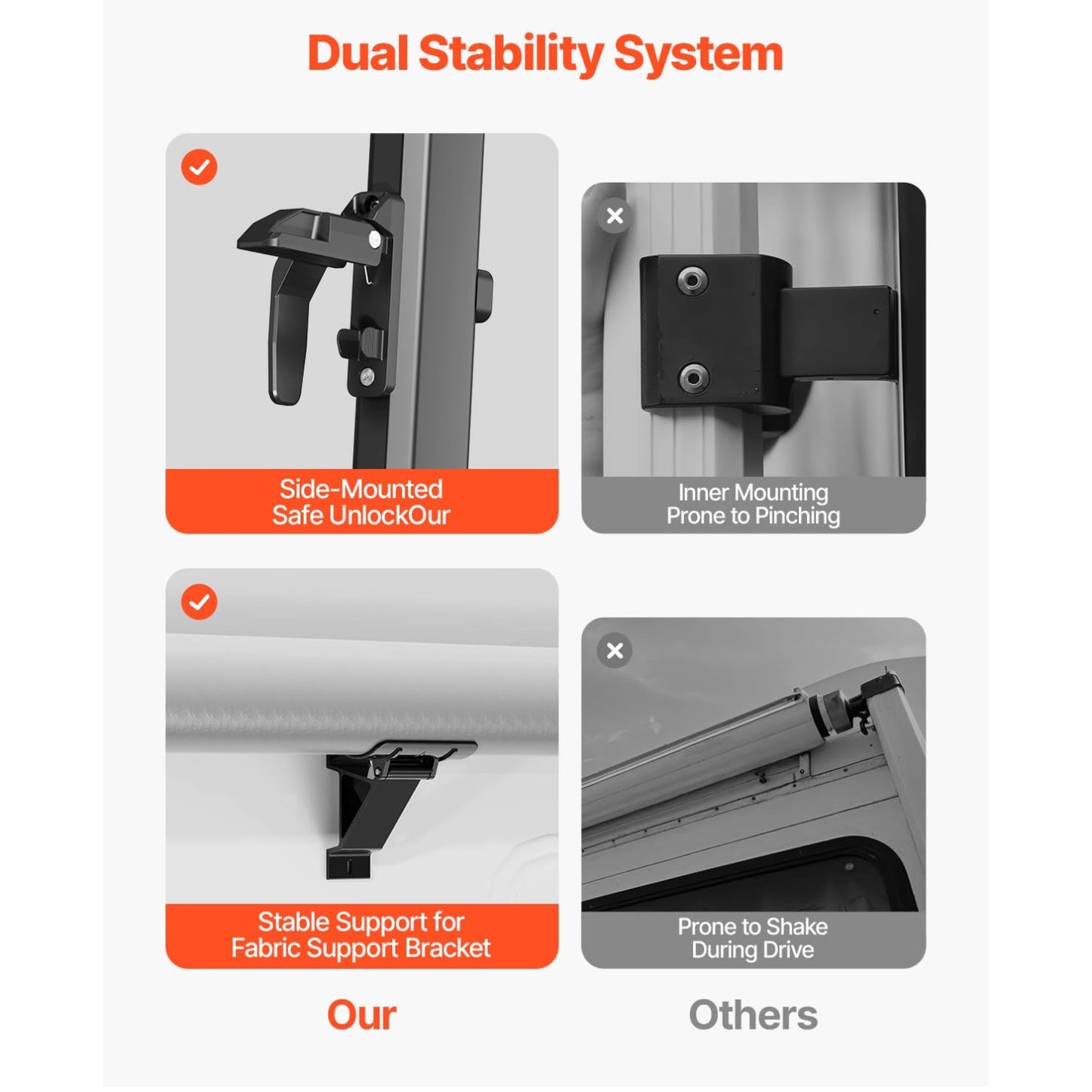 Dual Stability System

Side-Mounted
Safe UnlockOur

Inner Mounting
Prone to Pinching

Stable Support for
Fabric Support Bracket

Prone to Shake
During Drive

Our

Others