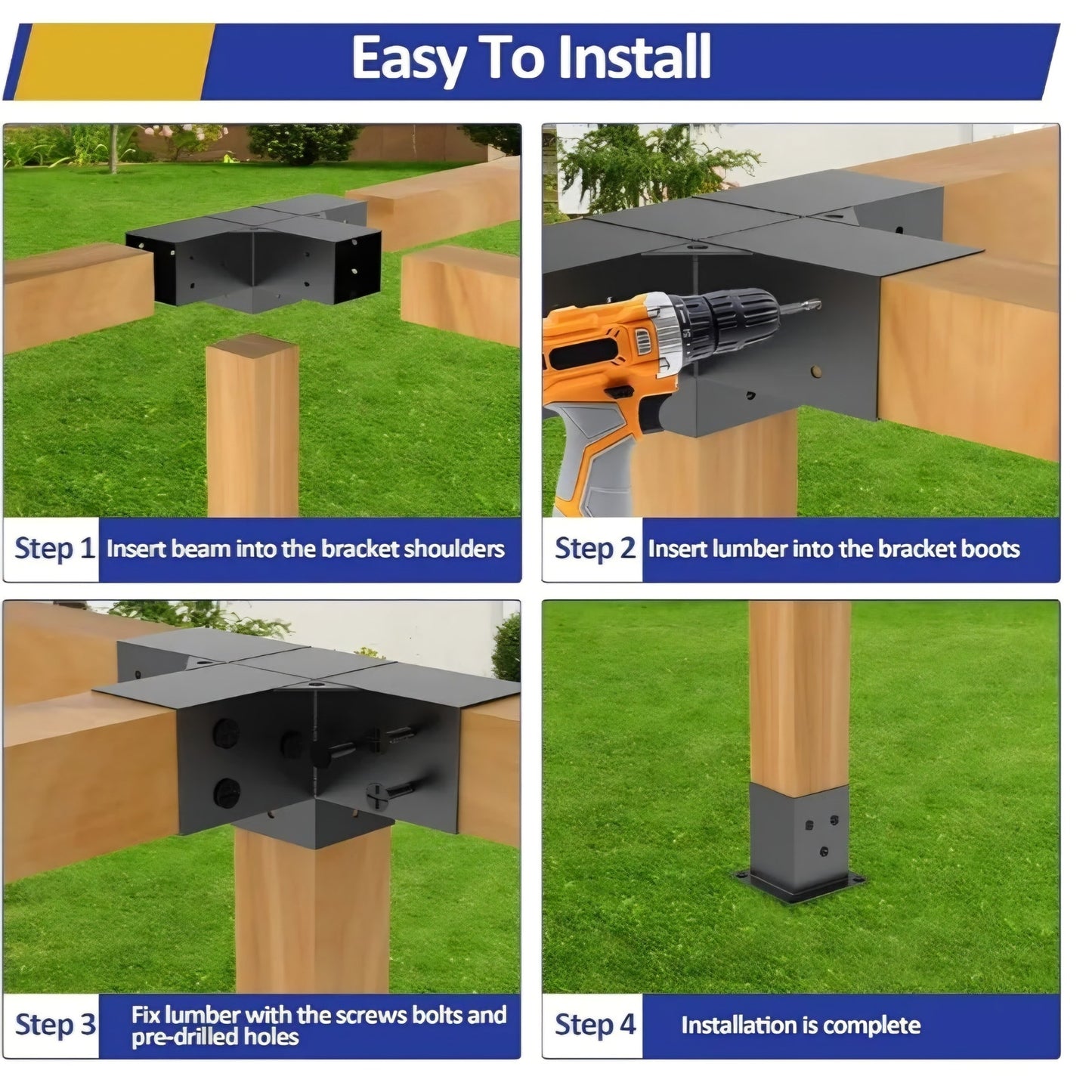 Easy To Install

Step 1 Insert beam into the bracket shoulders

Step 2 Insert lumber into the bracket boots

Step 3 Fix lumber with the screws bolts and pre-drilled holes

Step 4 Installation is complete