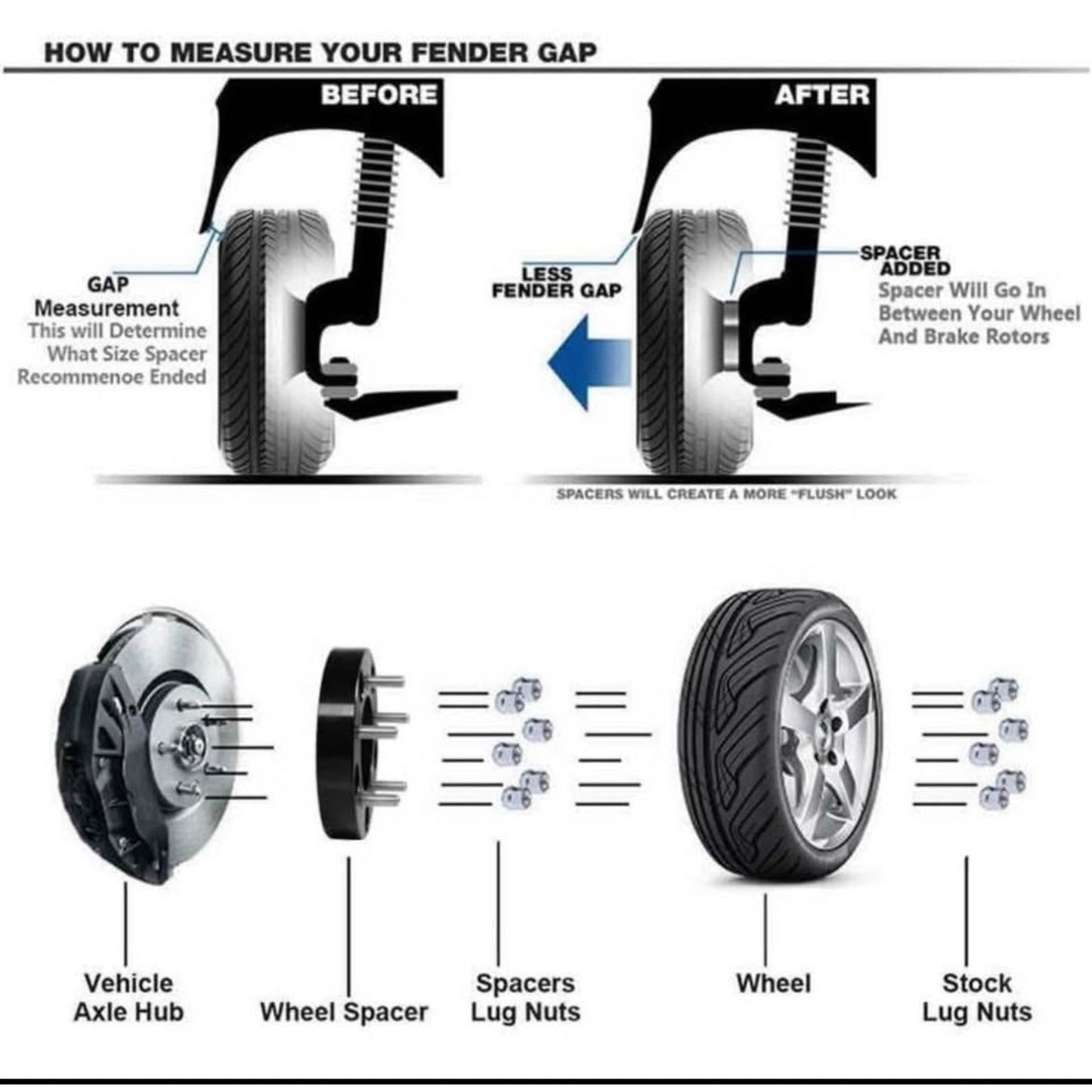 HOW TO MEASURE YOUR FENDER GAP

BEFORE

GAP
Measurement
This will Determine
What Size Spacer
Recommenoe Ended

AFTER

LESS
FENDER GAP

SPACER
ADDED
Spacer Will Go In
Between Your Wheel
And Brake Rotors

SPACERS WILL CREATE A MORE "FLUSH" LOOK

Vehicle
Axle Hub

Wheel Spacer

Spacers
Lug Nuts

Wheel

Stock
Lug Nuts