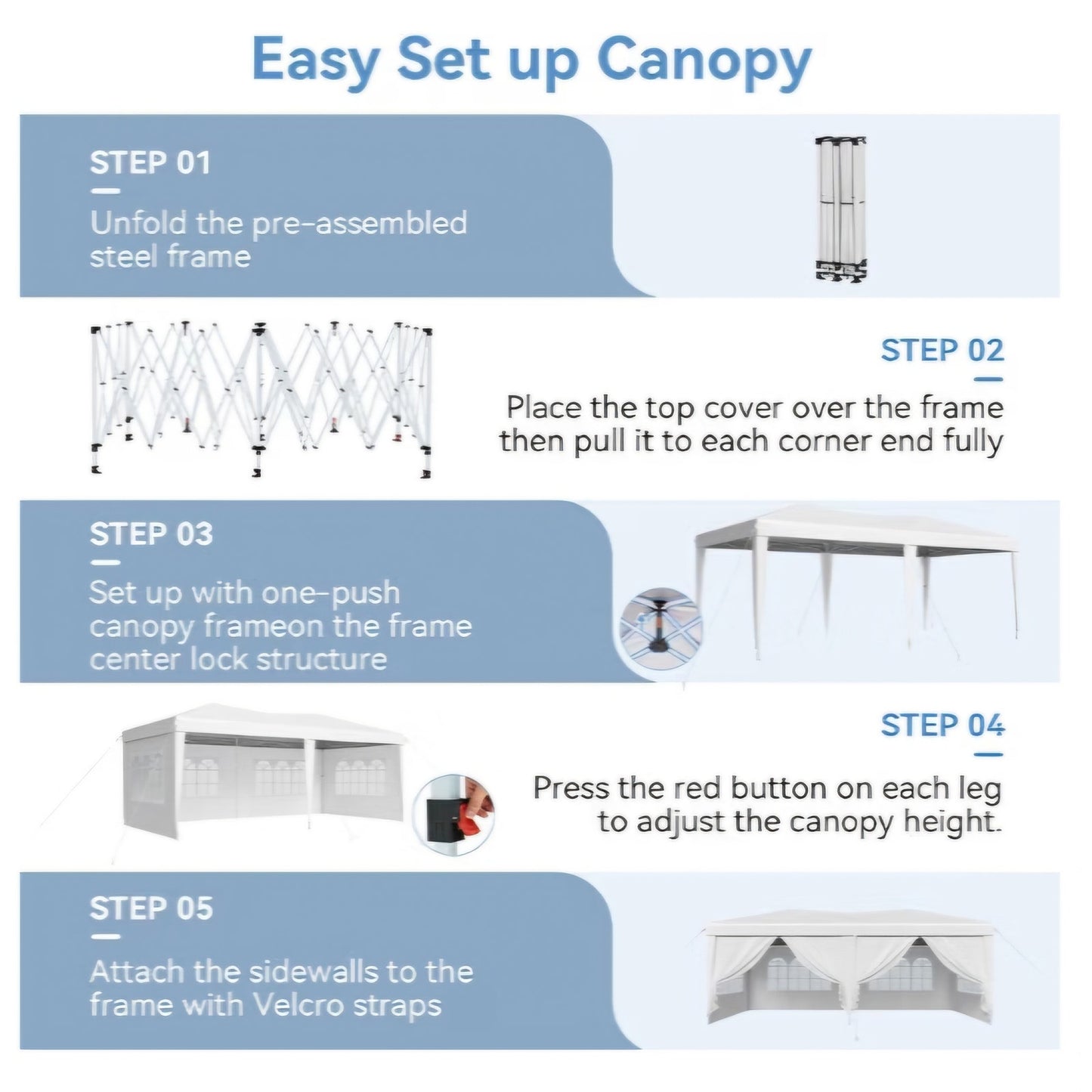 Easy Set up Canopy

STEP 01

Unfold the pre-assembled steel frame

STEP 02

Place the top cover over the frame then pull it to each corner end fully

STEP 03

Set up with one-push canopy frameon the frame center lock structure

STEP 04

Press the red button on each leg to adjust the canopy height.

STEP 05

Attach the sidewalls to the frame with Velcro straps