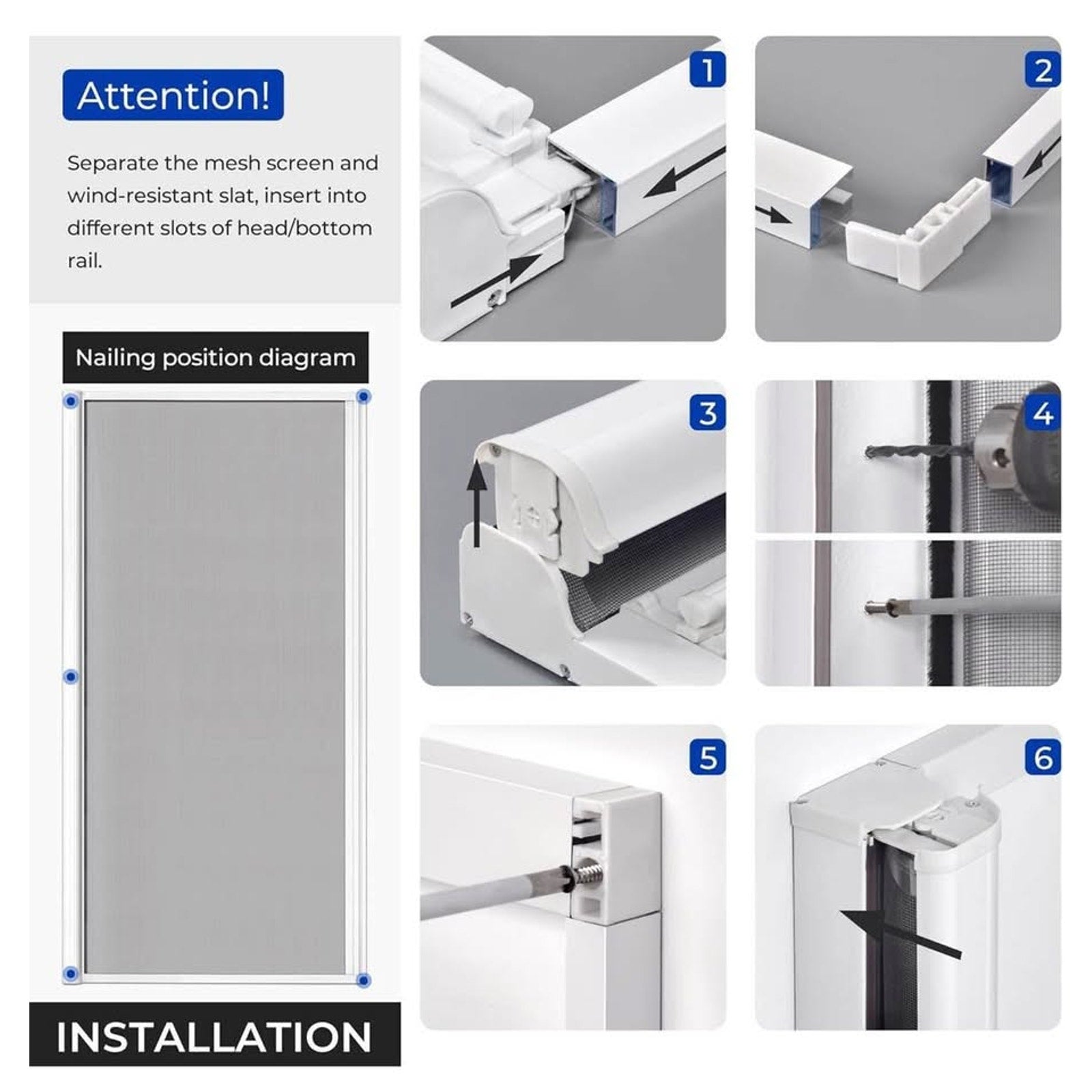 Attention!

Separate the mesh screen and wind-resistant slat, insert into different slots of head/bottom rail.

Nailing position diagram

INSTALLATION

1

2

3

4

5

6