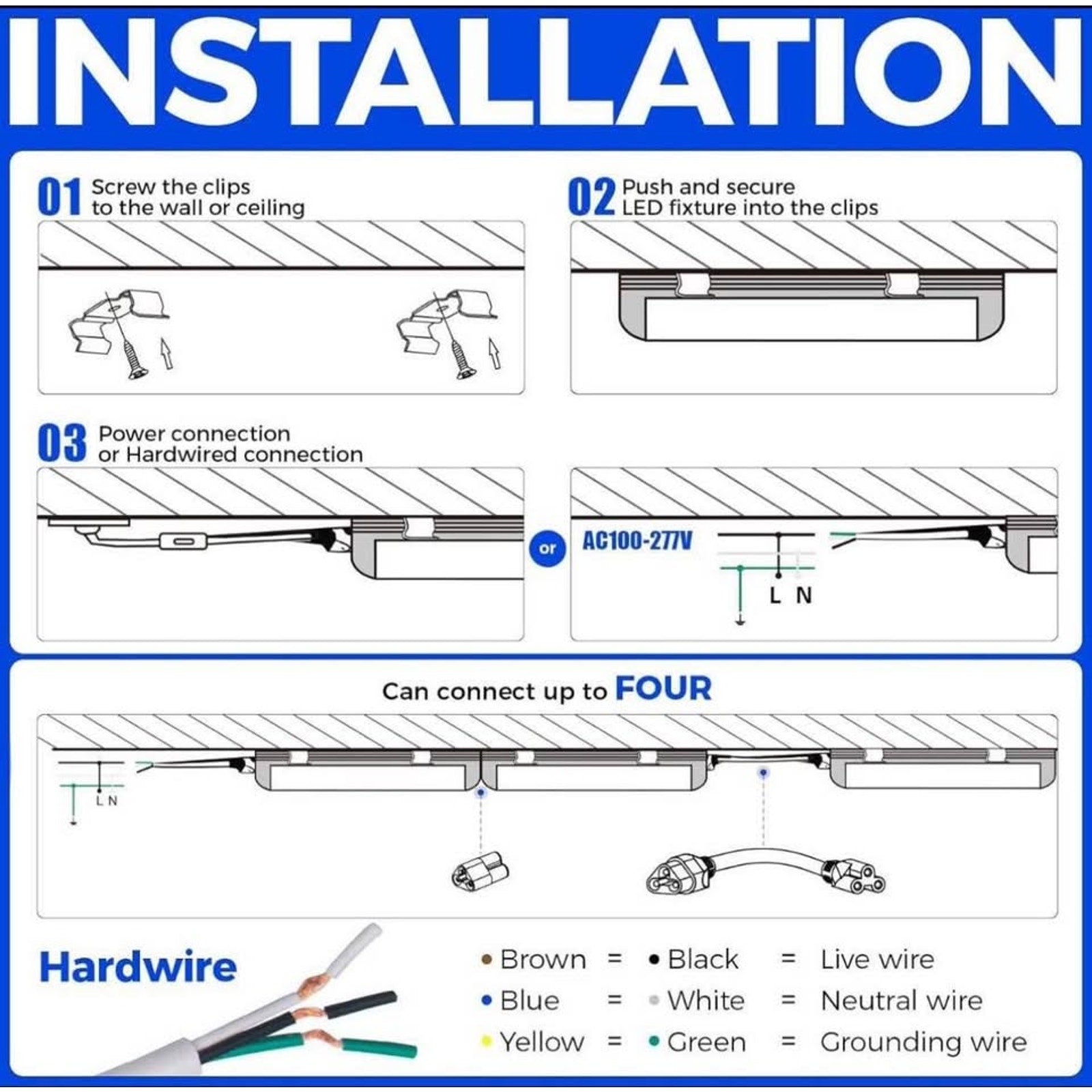 INSTALLATION

01 Screw the clips to the wall or ceiling

02 Push and secure LED fixture into the clips

03 Power connection or Hardwired connection

or

AC100-277V

L N

Can connect up to FOUR

L N

Hardwire

| | | | | |
|---|---|---|---|---|
| Brown | = | Black | = | Live wire |
| Blue | = | White | = | Neutral wire |
| Yellow | = | Green | = | Grounding wire |