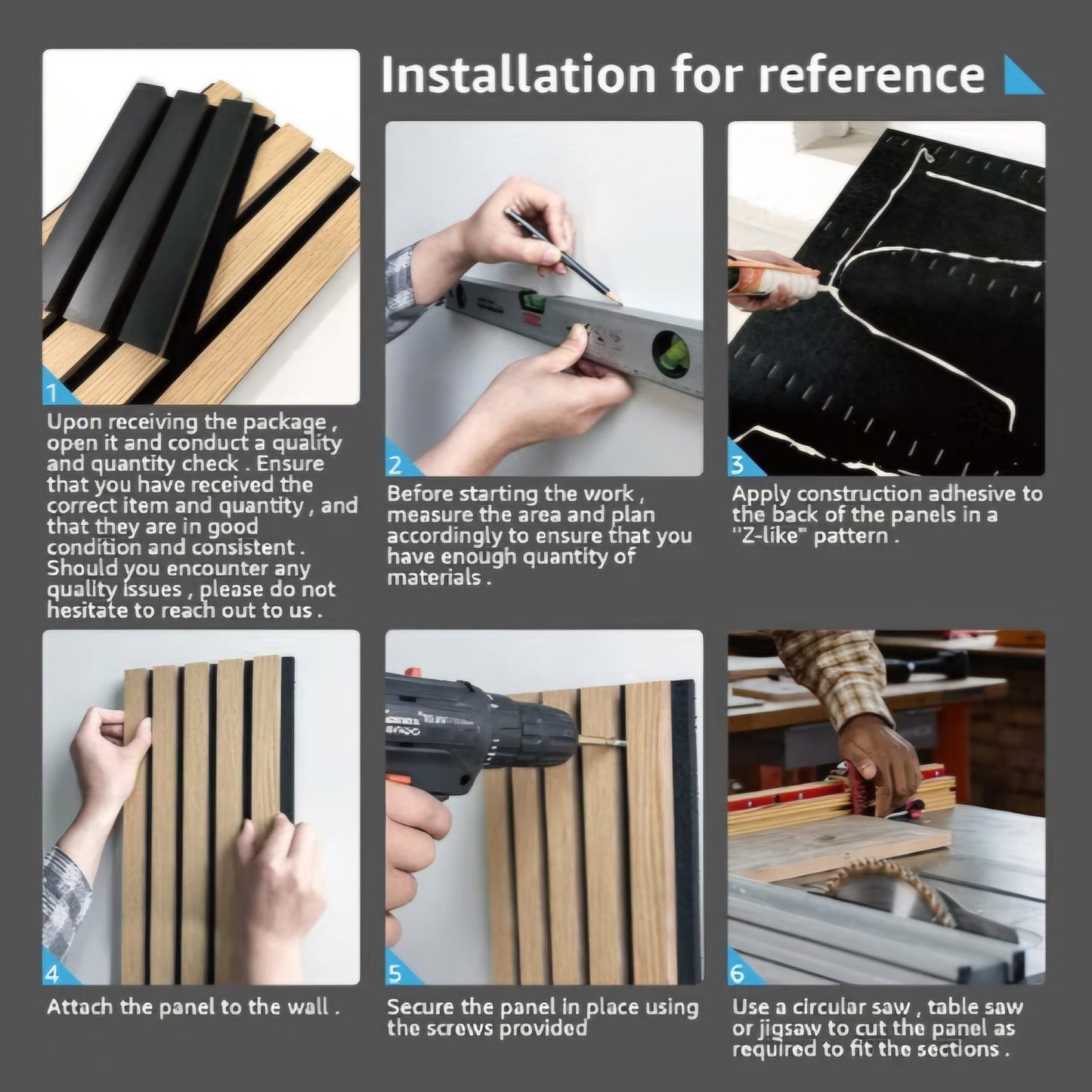 Installation for reference

1
Upon receiving the package , open it and conduct a quality and quantity check . Ensure that you have received the correct item and quantity , and that they are in good condition and consistent . Should you encounter any quality issues , please do not hesitate to reach out to us .

2
Before starting the work , measure the area and plan accordingly to ensure that you have enough quantity of materials .

3
Apply construction adhesive to the back of the panels in a "Z-like" pattern .

4
Attach the panel to the wall .

5
Secure the panel in place using the screws provided

6
Use a circular saw , table saw or jigsaw to cut the panel as required to fit the sections .