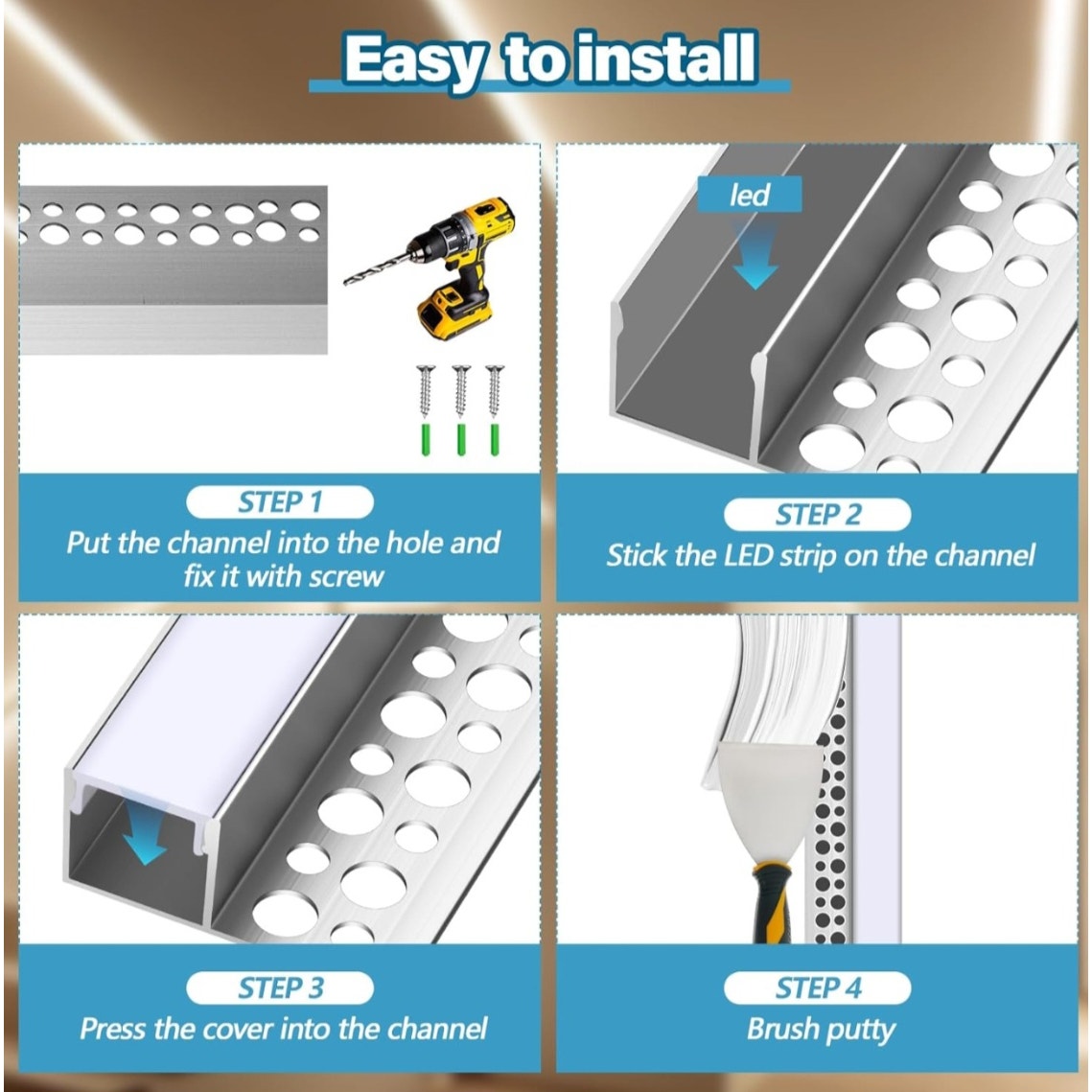 Easy to install

STEP 1
Put the channel into the hole and fix it with screw

led

STEP 2
Stick the LED strip on the channel

STEP 3
Press the cover into the channel

STEP 4
Brush putty