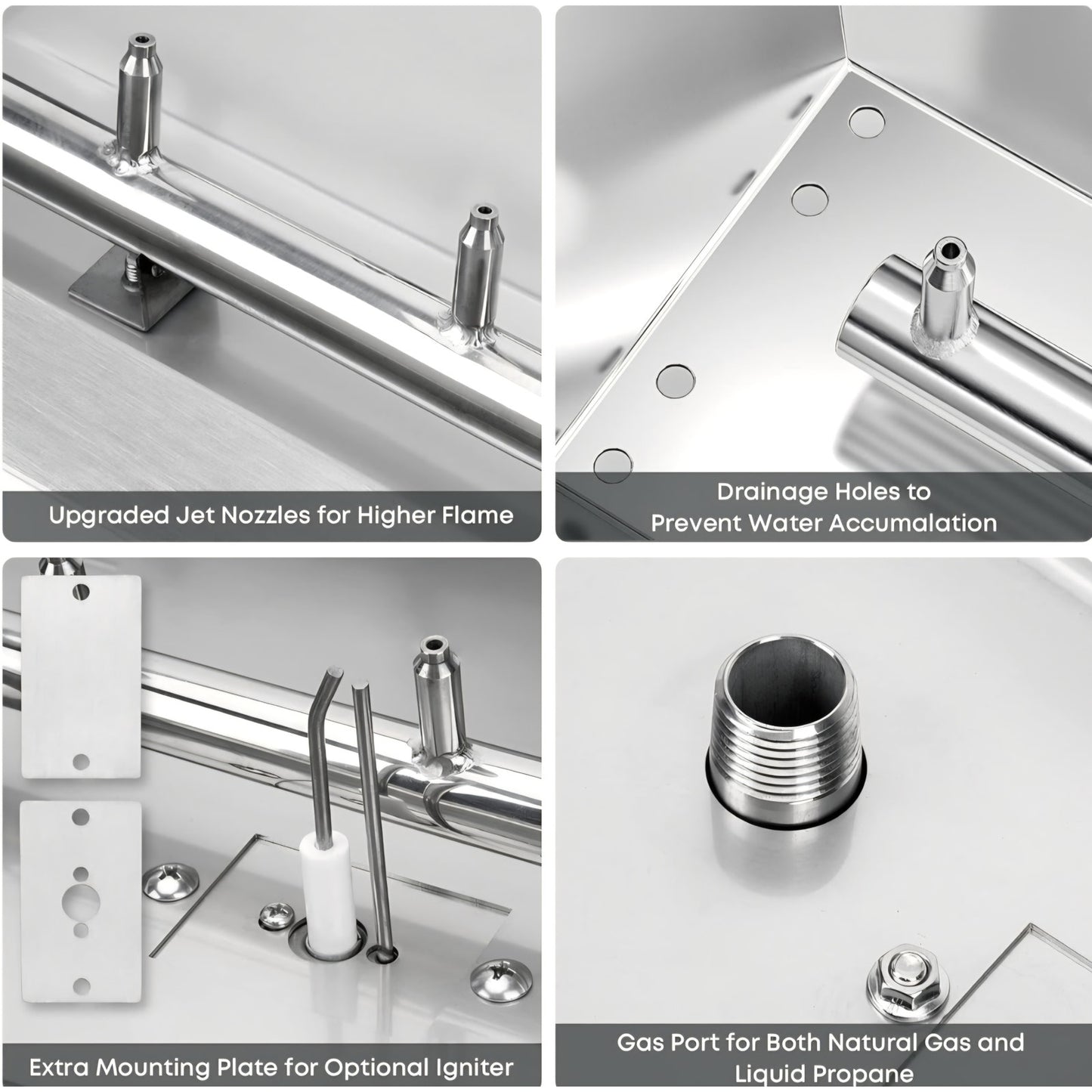 Upgraded Jet Nozzles for Higher Flame

Drainage Holes to
Prevent Water Accumalation

Extra Mounting Plate for Optional Igniter

Gas Port for Both Natural Gas and
Liquid Propane