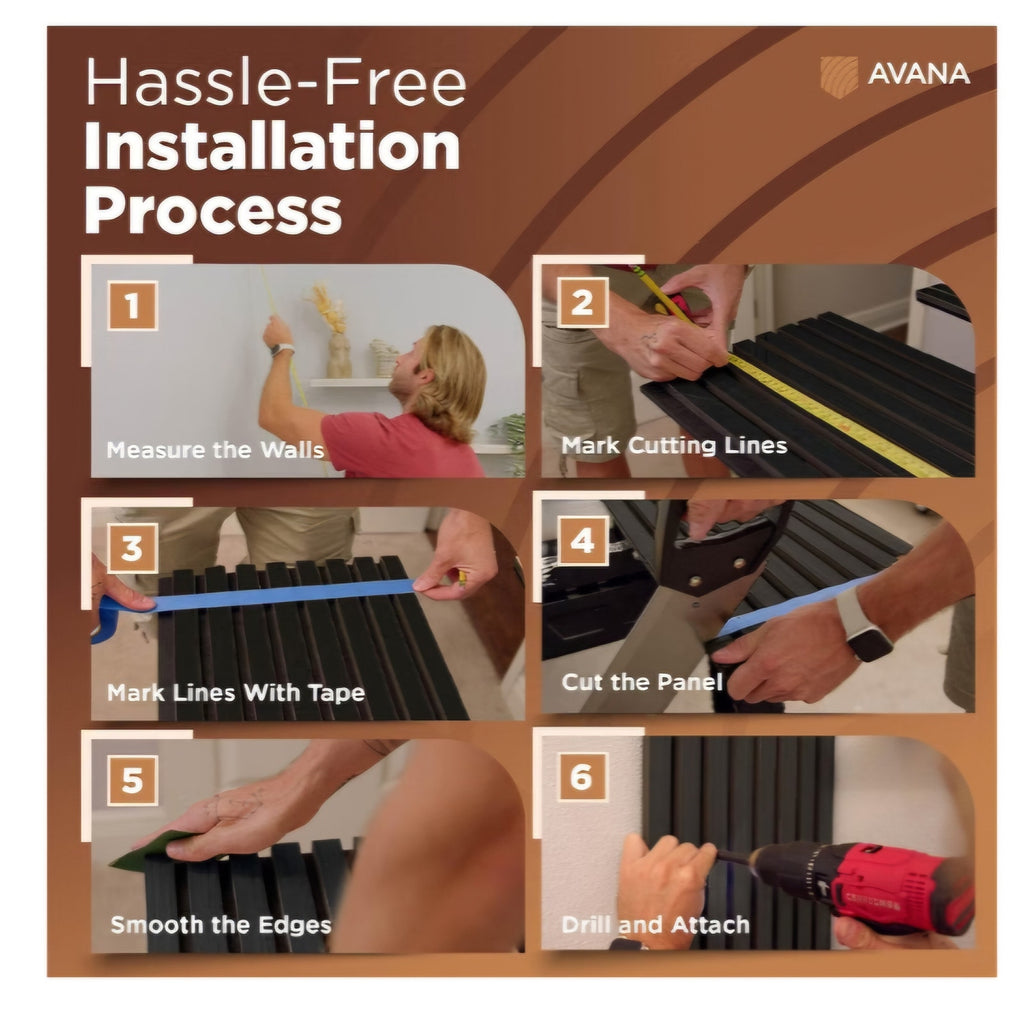 Hassle-Free
Installation
Process

AVANA

1
Measure the Walls

2
Mark Cutting Lines

3
Mark Lines With Tape

4
Cut the Panel

5
Smooth the Edges

6
Drill and Attach