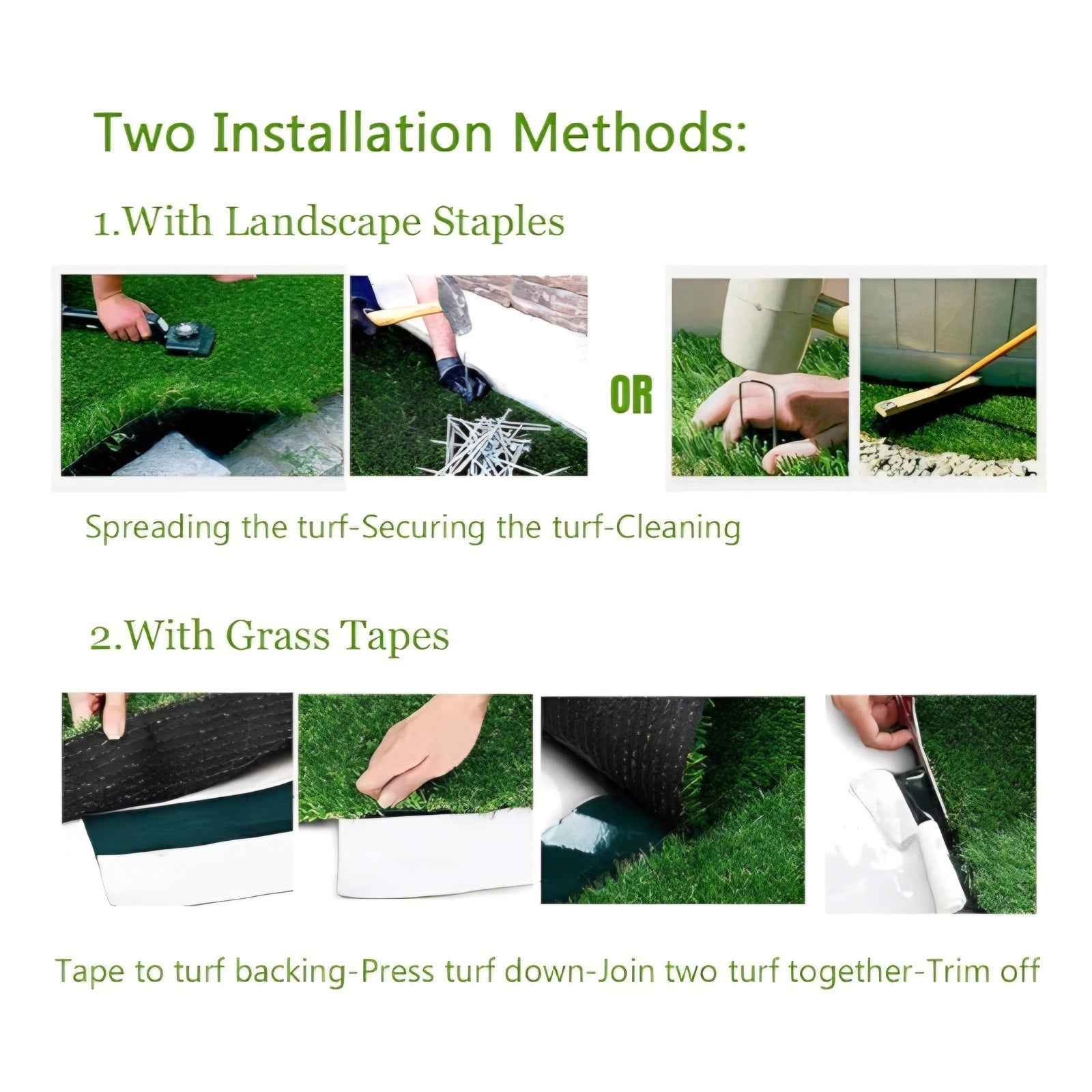 Two Installation Methods:

1.With Landscape Staples

OR

Spreading the turf-Securing the turf-Cleaning

2.With Grass Tapes

Tape to turf backing-Press turf down-Join two turf together-Trim off