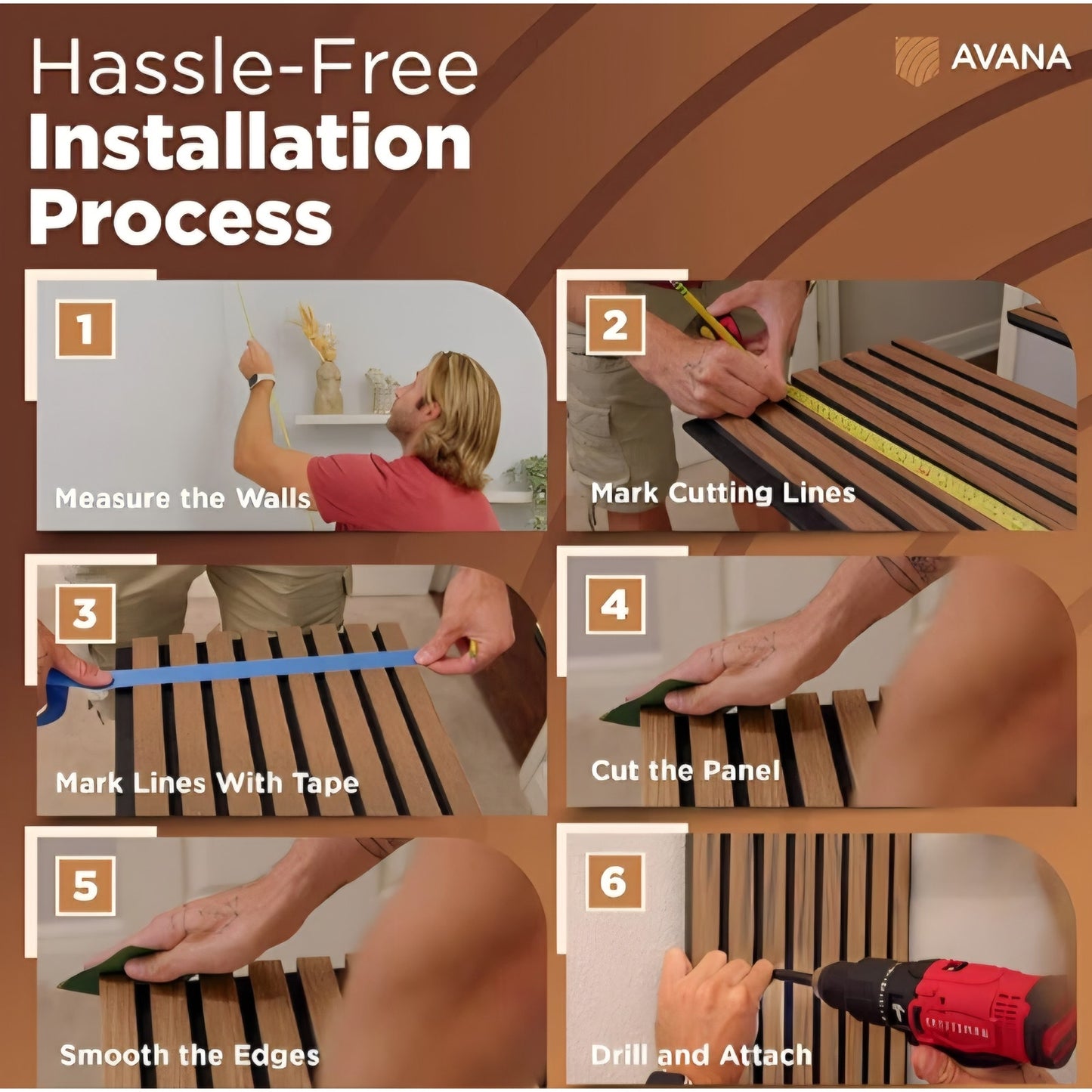 Hassle-Free Installation Process

AVANA

1

Measure the Walls

2

Mark Cutting Lines

3

Mark Lines With Tape

4

Cut the Panel

5

Smooth the Edges

6

Drill and Attach