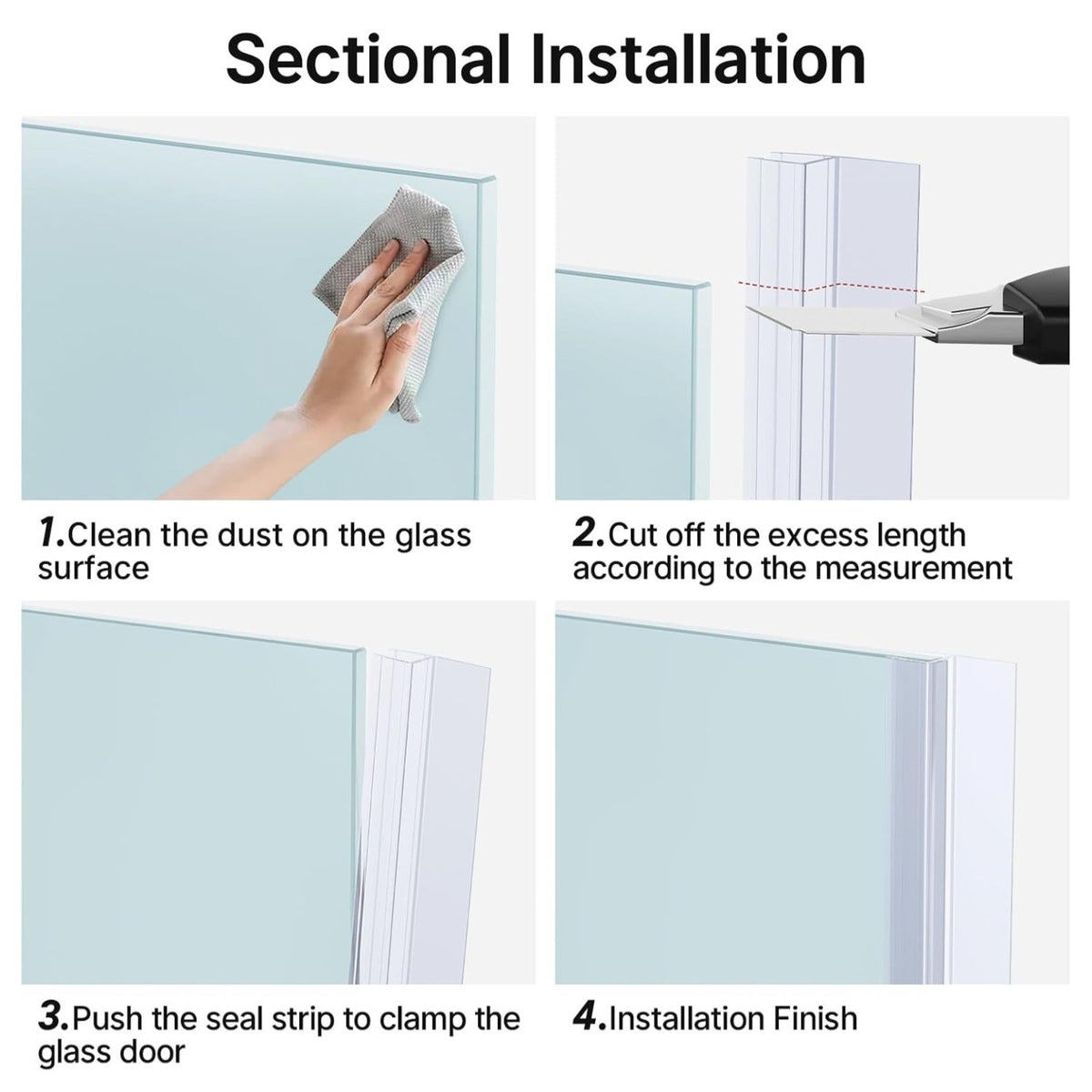 Sectional Installation

1.Clean the dust on the glass surface

2.Cut off the excess length according to the measurement

3.Push the seal strip to clamp the glass door

4.Installation Finish