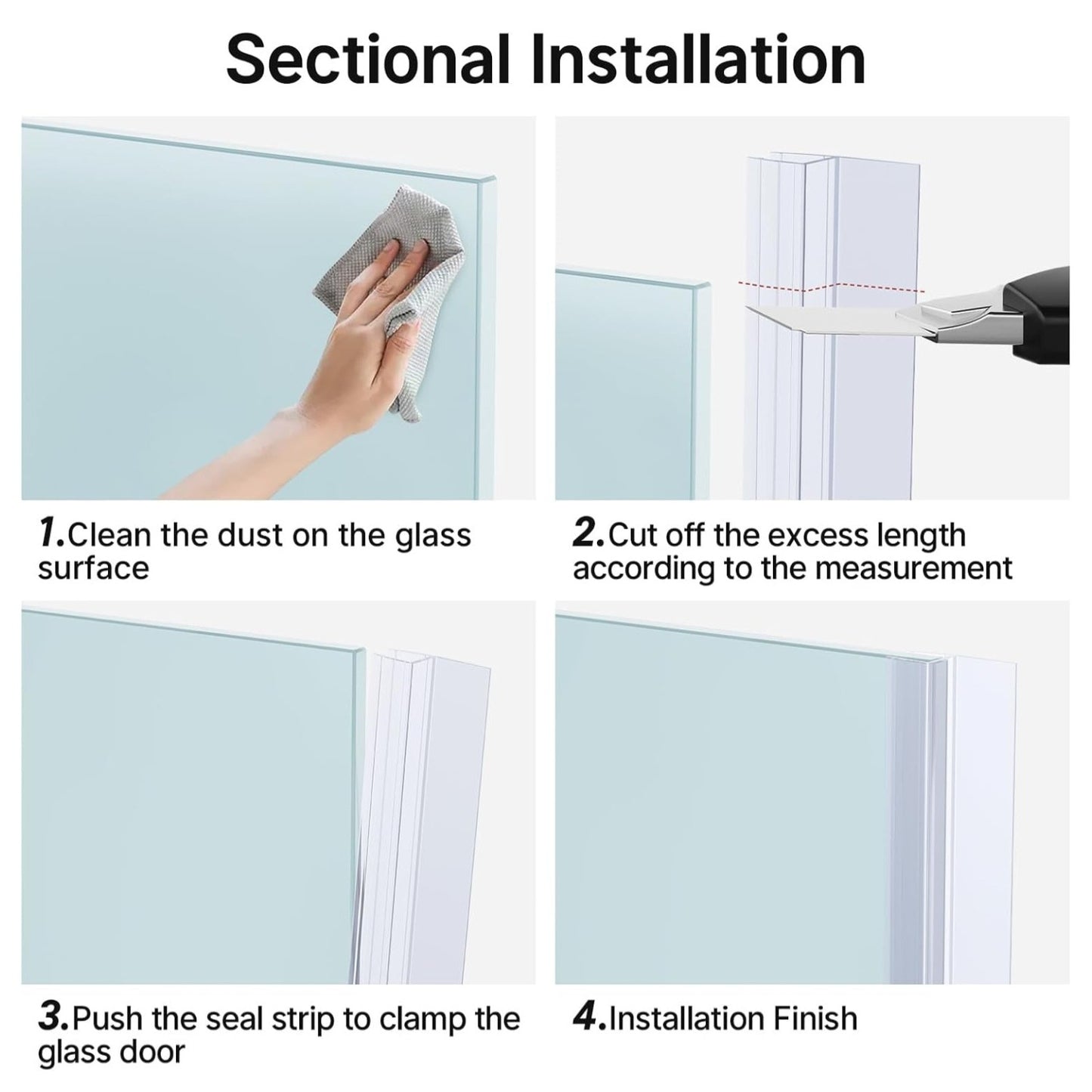 Sectional Installation

1.Clean the dust on the glass surface

2.Cut off the excess length according to the measurement

3.Push the seal strip to clamp the glass door

4.Installation Finish