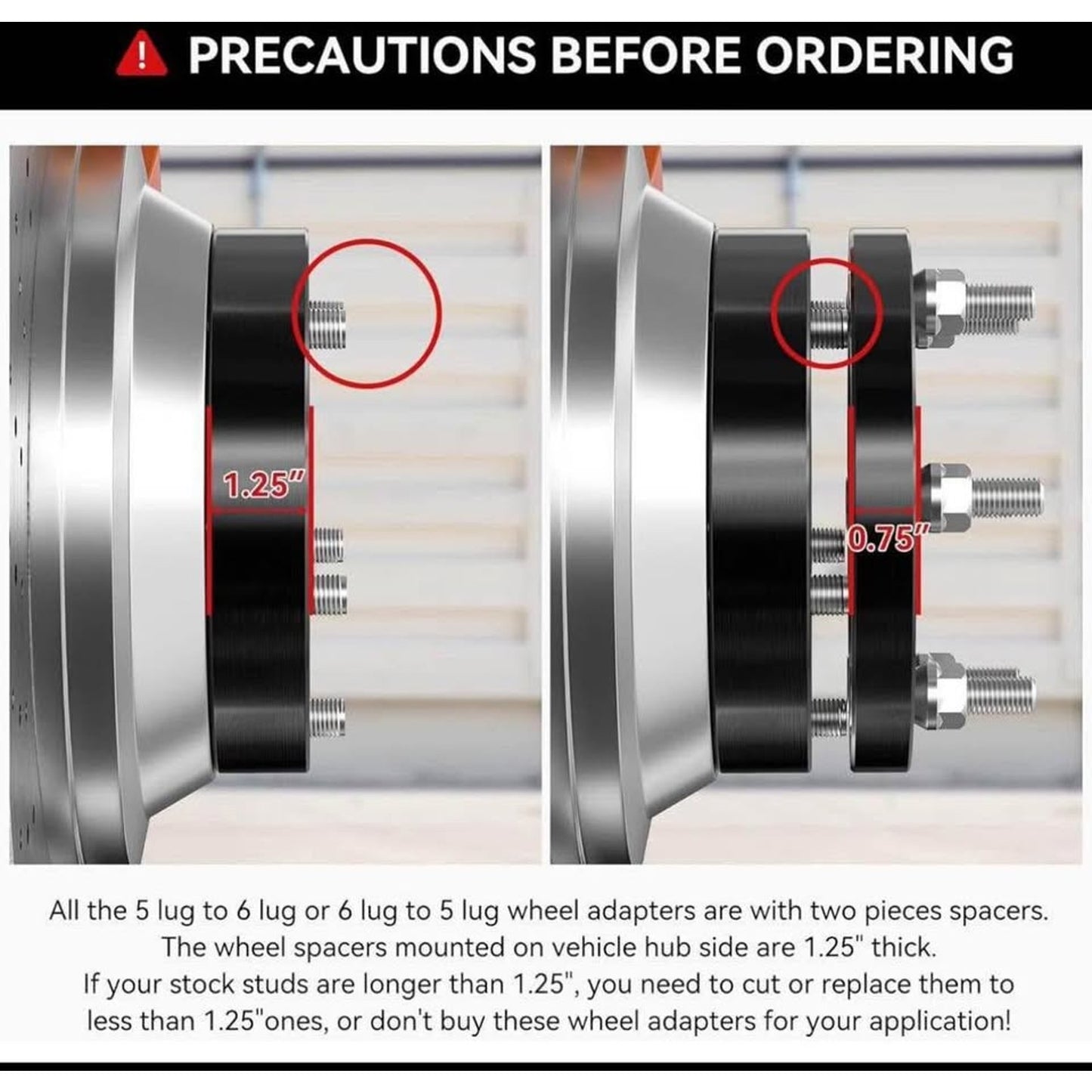 PRECAUTIONS BEFORE ORDERING

1.25"

0.75"

All the 5 lug to 6 lug or 6 lug to 5 lug wheel adapters are with two pieces spacers. The wheel spacers mounted on vehicle hub side are 1.25" thick. If your stock studs are longer than 1.25", you need to cut or replace them to less than 1.25"ones, or don't buy these wheel adapters for your application!