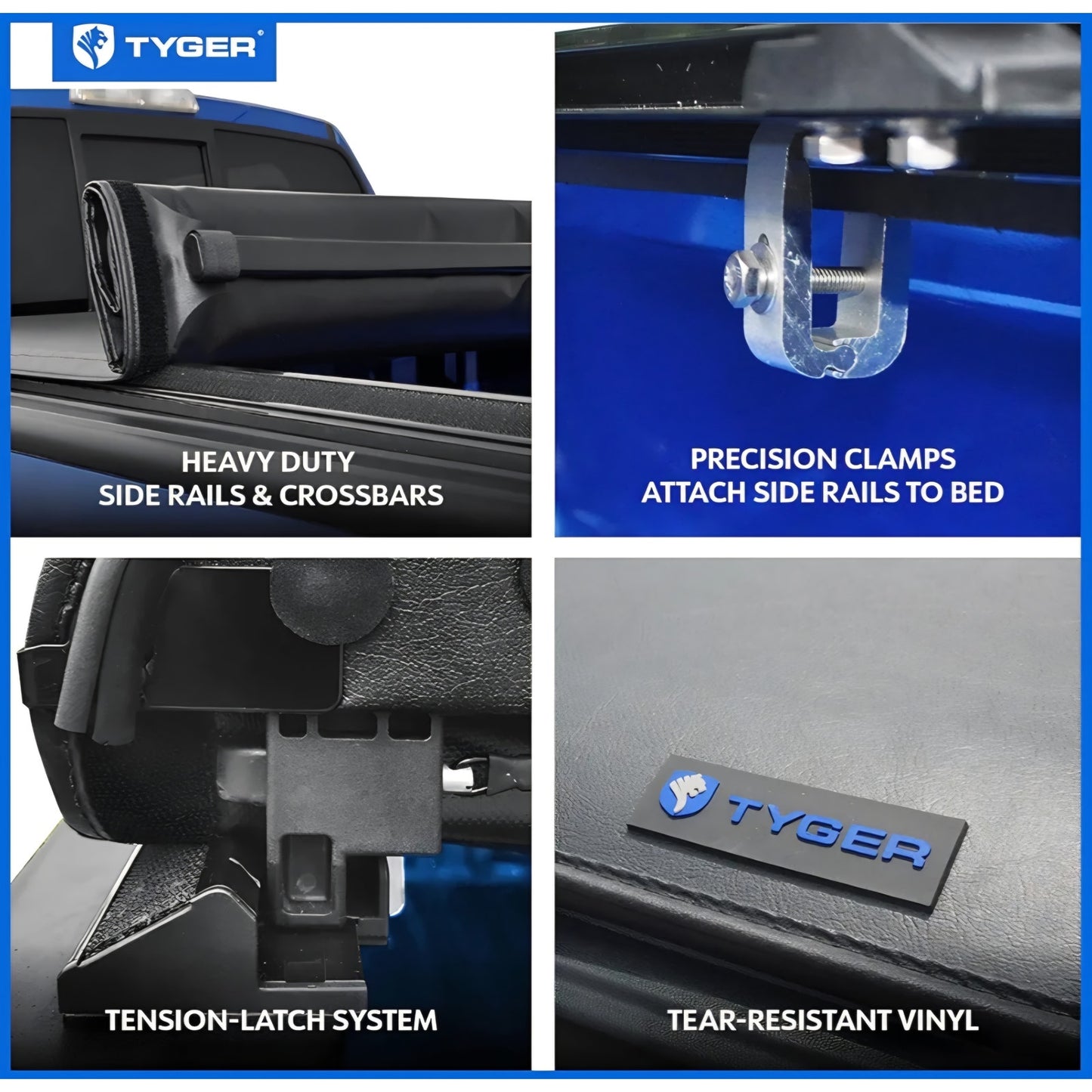 TYGER®

HEAVY DUTY
SIDE RAILS & CROSSBARS

PRECISION CLAMPS
ATTACH SIDE RAILS TO BED

TENSION-LATCH SYSTEM

TYGER

TEAR-RESISTANT VINYL