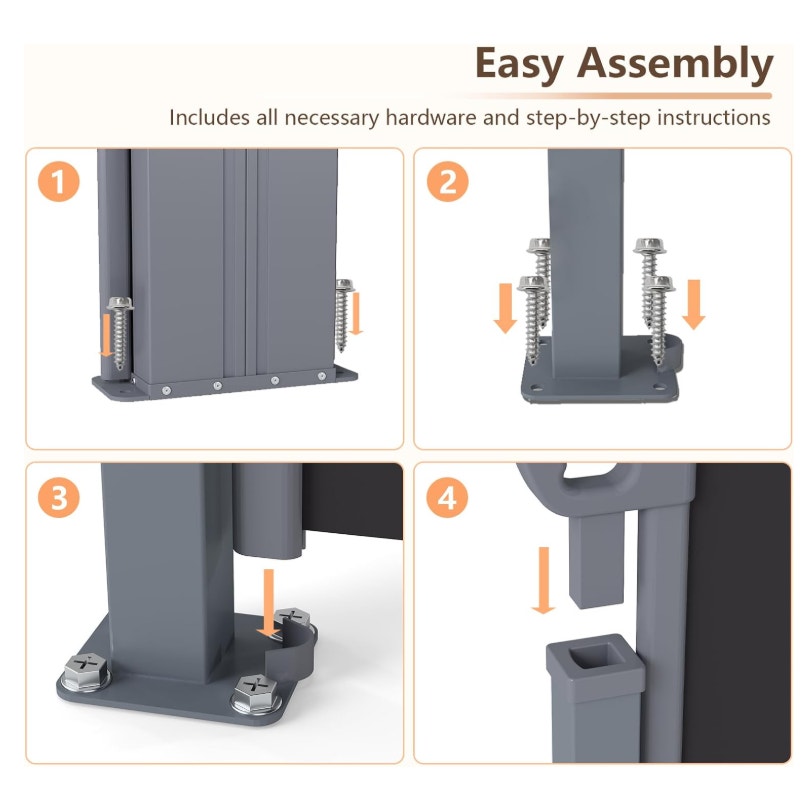 Easy Assembly

Includes all necessary hardware and step-by-step instructions

1

2

3

4