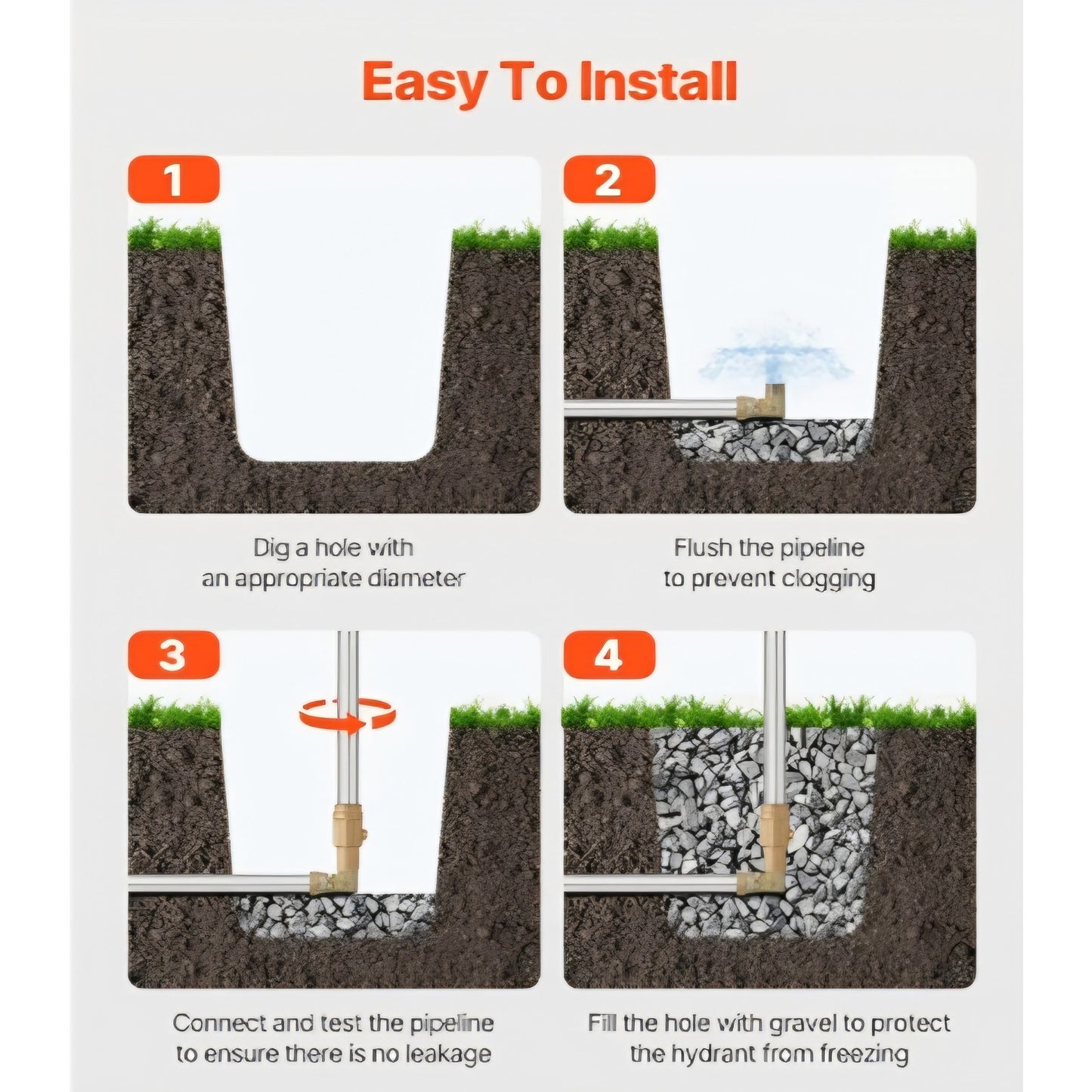 Easy To Install

1

Dig a hole with an appropriate diameter

2

Flush the pipeline to prevent clogging

3

Connect and test the pipeline to ensure there is no leakage

4

Fill the hole with gravel to protect the hydrant from freezing