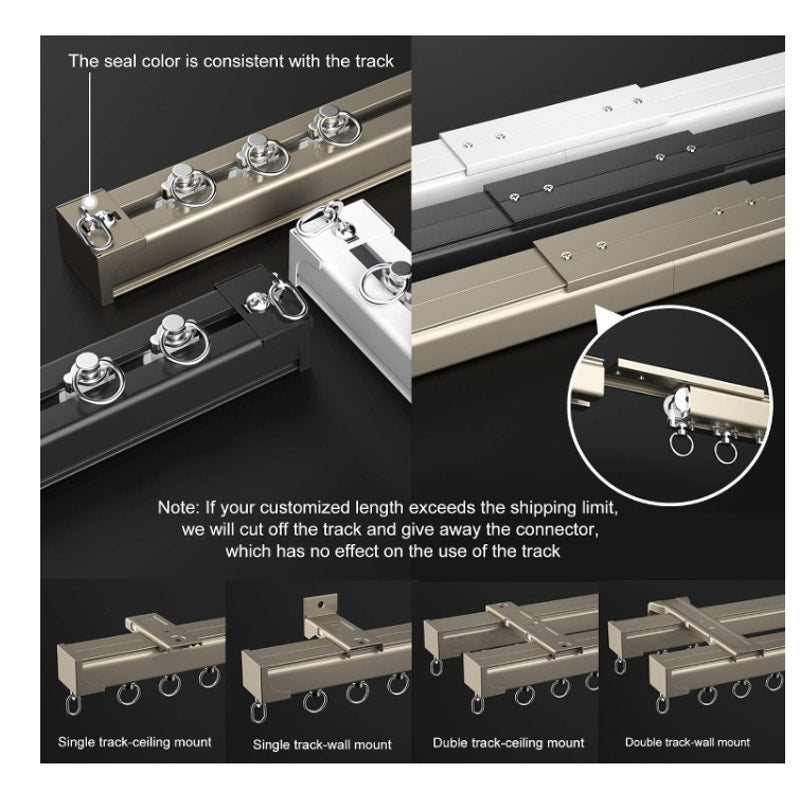 The seal color is consistent with the track

Note: If your customized length exceeds the shipping limit, we will cut off the track and give away the connector, which has no effect on the use of the track

Single track-ceiling mount

Single track-wall mount

Duble track-ceiling mount

Double track-wall mount