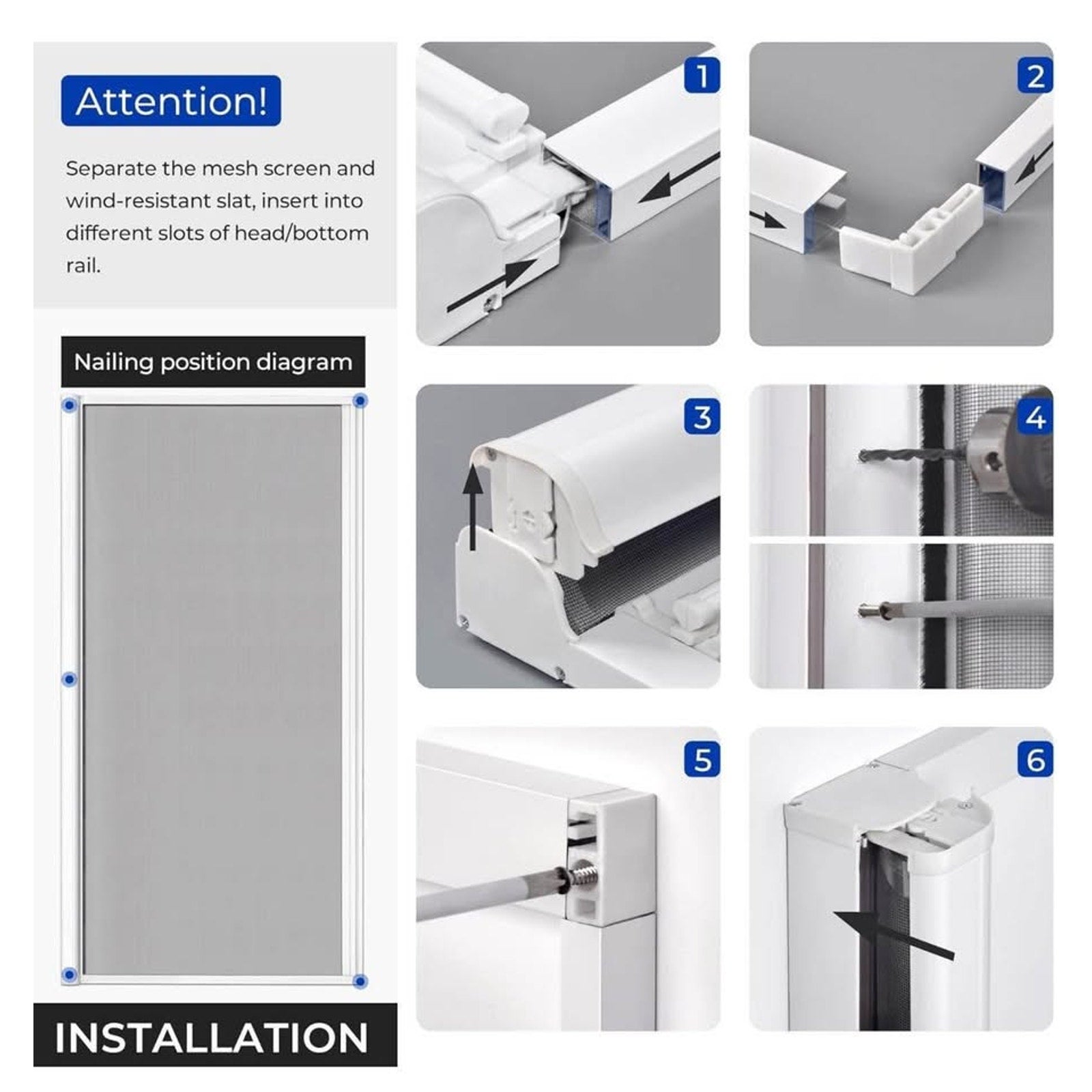 Attention!

Separate the mesh screen and wind-resistant slat, insert into different slots of head/bottom rail.

Nailing position diagram

INSTALLATION

1

2

3

4

5

6