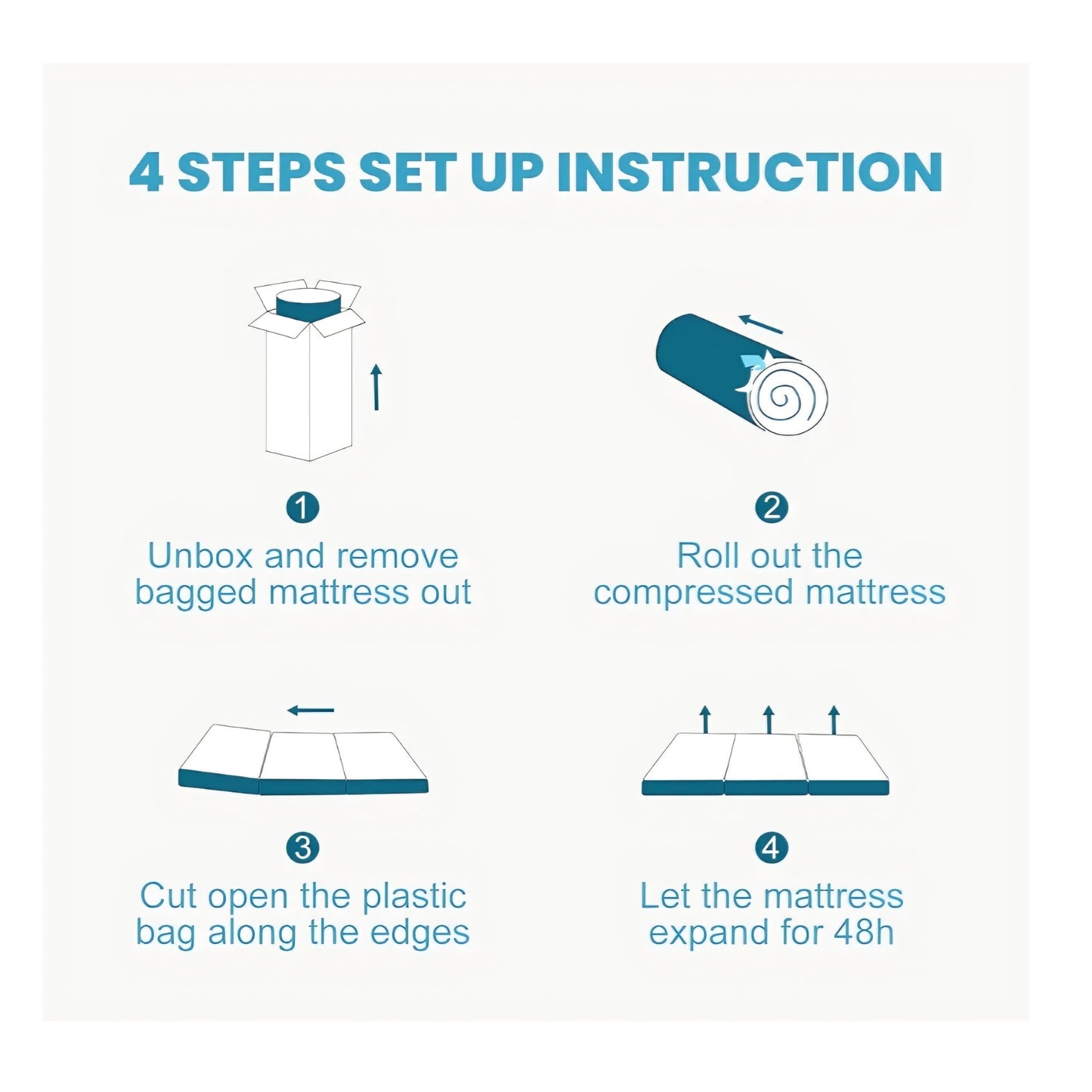 4 STEPS SET UP INSTRUCTION

1
Unbox and remove bagged mattress out

2
Roll out the compressed mattress

3
Cut open the plastic bag along the edges

4
Let the mattress expand for 48h