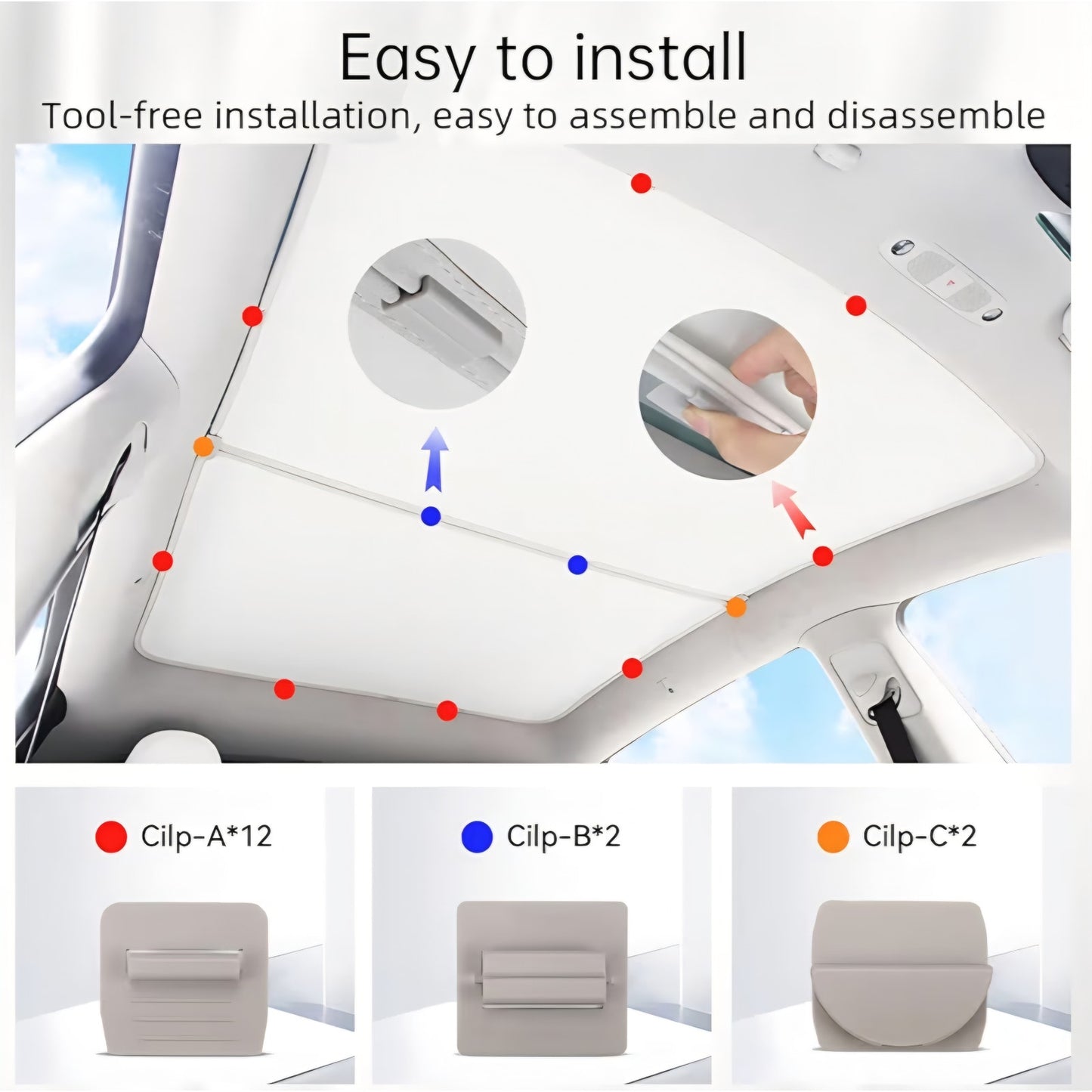 Easy to install

Tool-free installation, easy to assemble and disassemble

Cilp-A*12

Cilp-B*2

Cilp-C*2