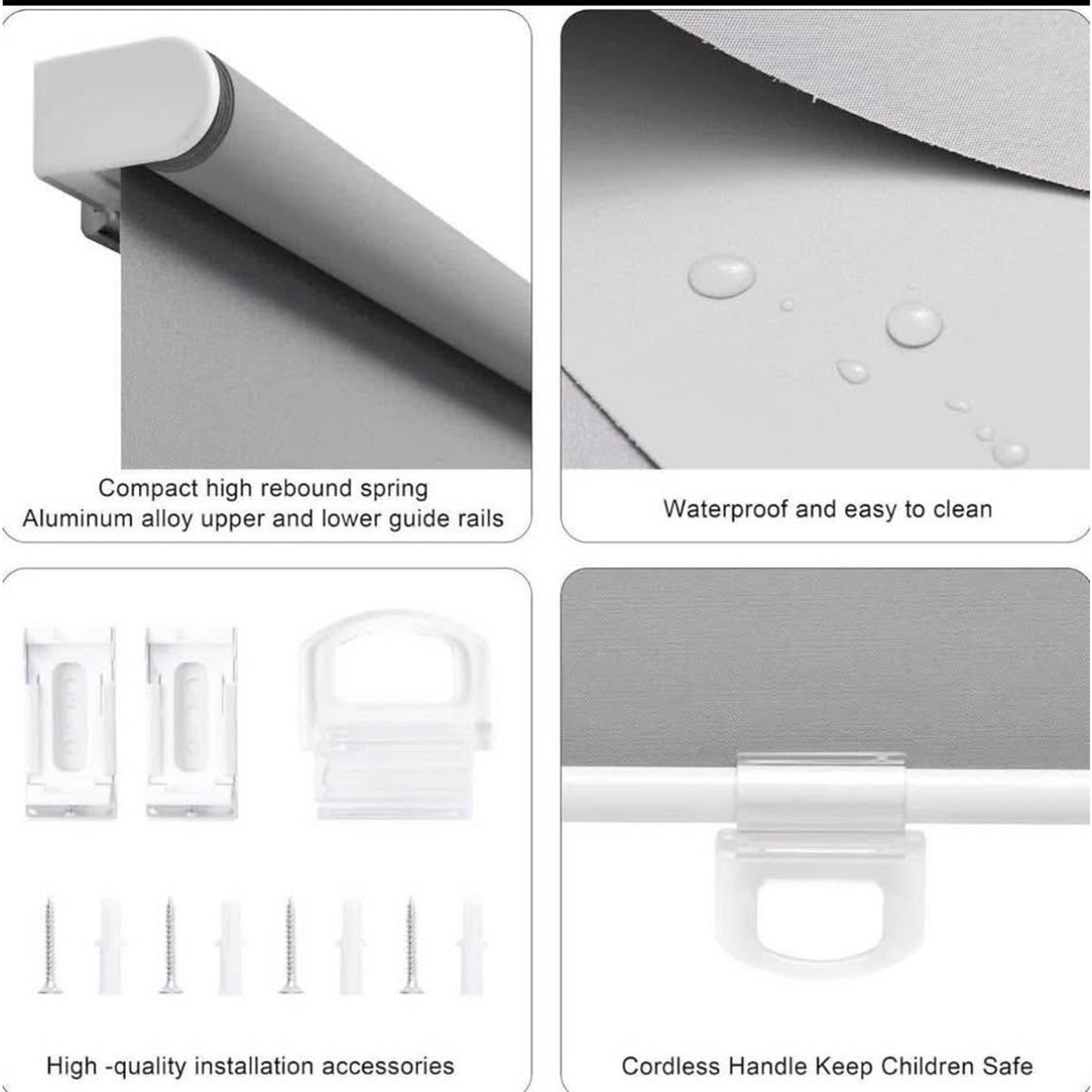 Compact high rebound spring
Aluminum alloy upper and lower guide rails

Waterproof and easy to clean

High -quality installation accessories

Cordless Handle Keep Children Safe