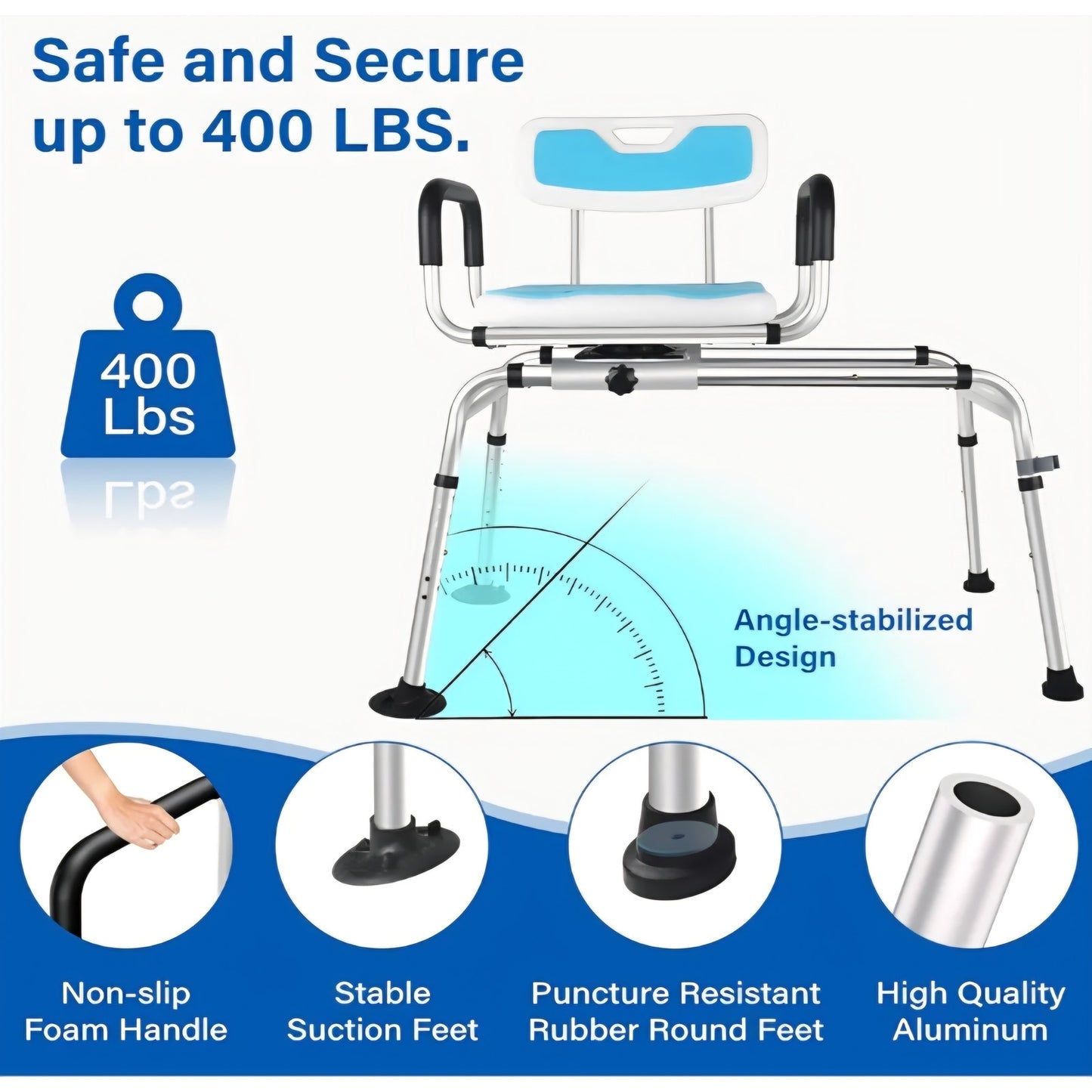 Safe and Secure up to 400 LBS.

400 Lbs

Angle-stabilized Design

Non-slip Foam Handle

Stable Suction Feet

Puncture Resistant Rubber Round Feet

High Quality Aluminum