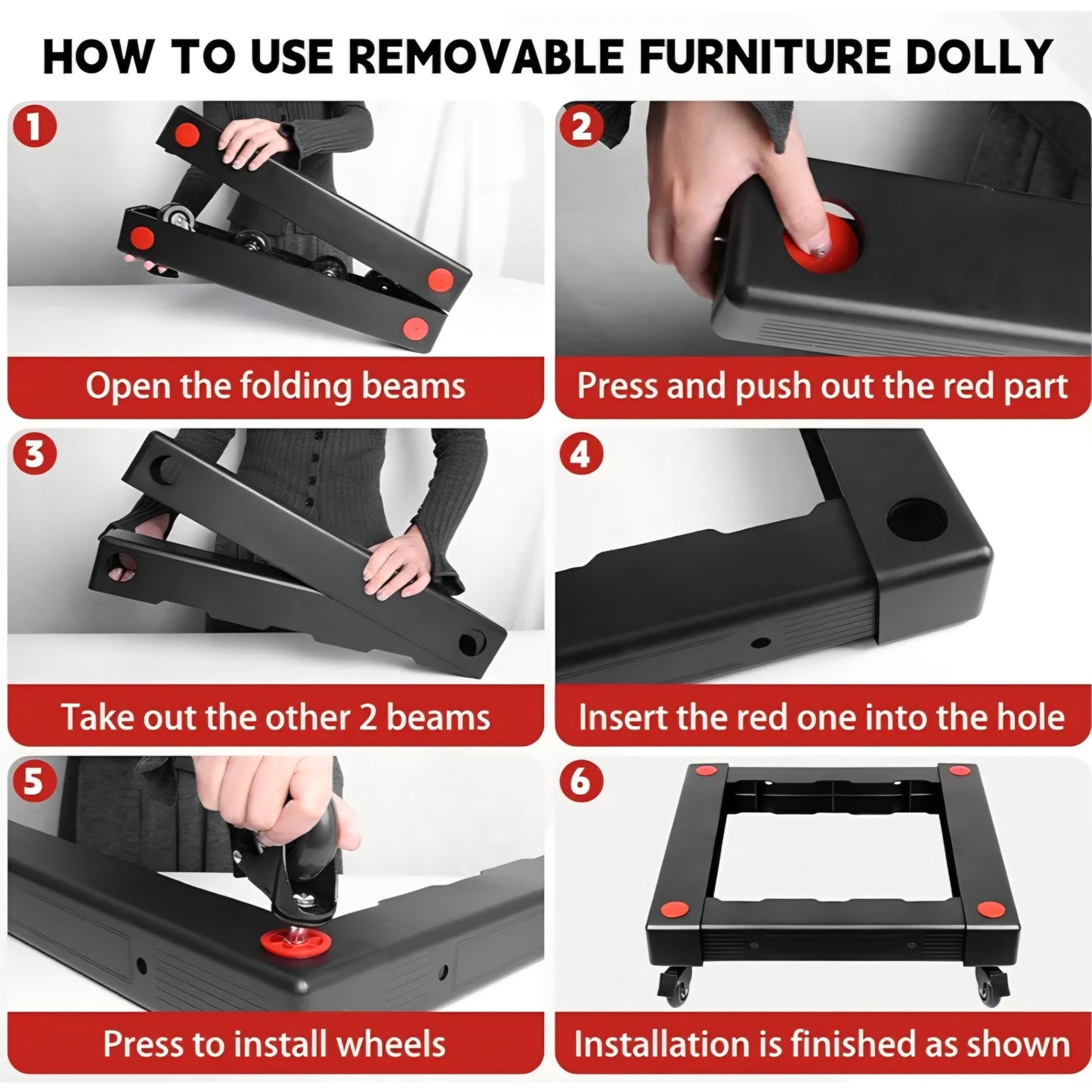 HOW TO USE REMOVABLE FURNITURE DOLLY

1
Open the folding beams

2
Press and push out the red part

3
Take out the other 2 beams

4
Insert the red one into the hole

5
Press to install wheels

6
Installation is finished as shown