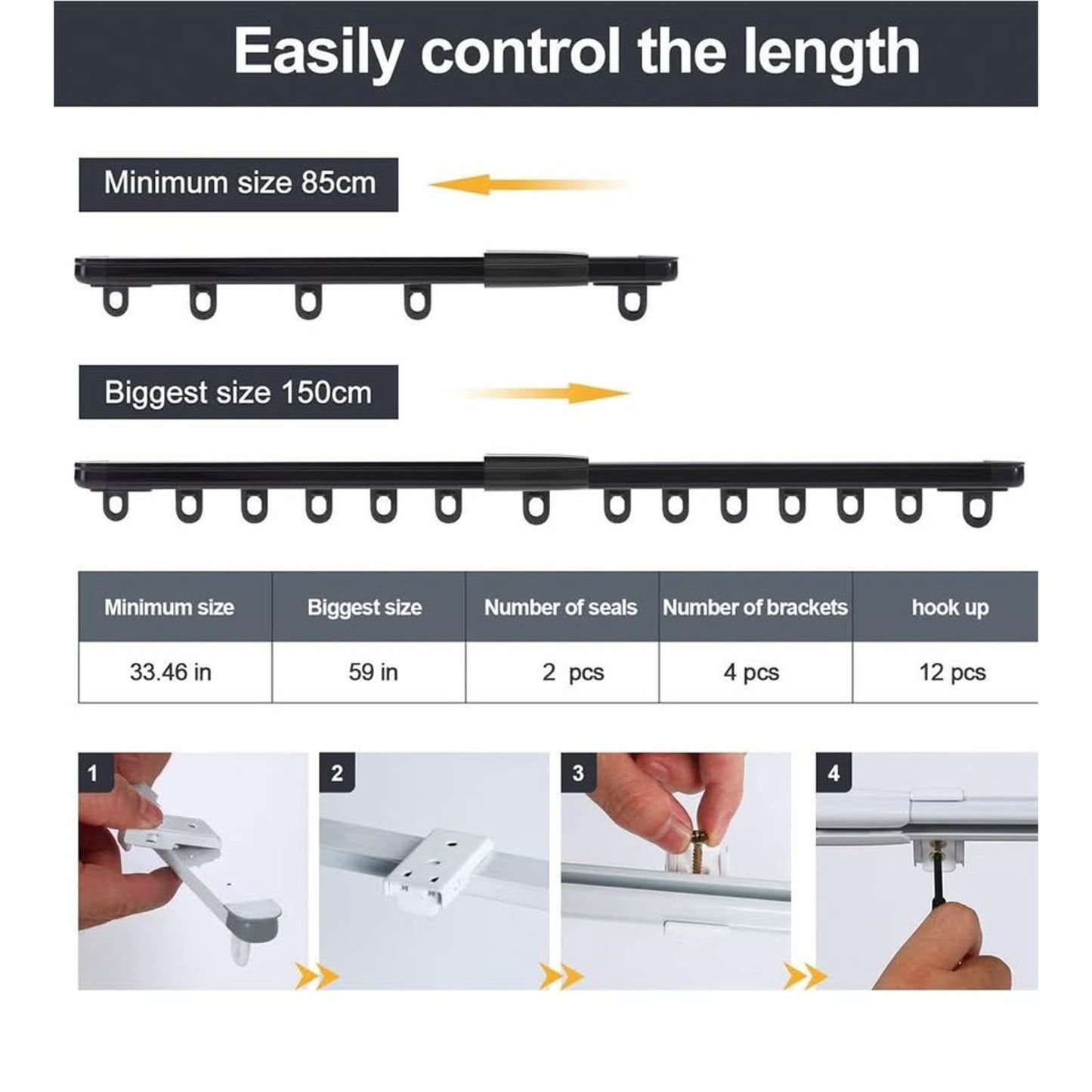 Easily control the length

Minimum size 85cm

Biggest size 150cm

| Minimum size | Biggest size | Number of seals | Number of brackets | hook up |
|---|---|---|---|---|
| 33.46 in | 59 in | 2 pcs | 4 pcs | 12 pcs |

1

2

3

4