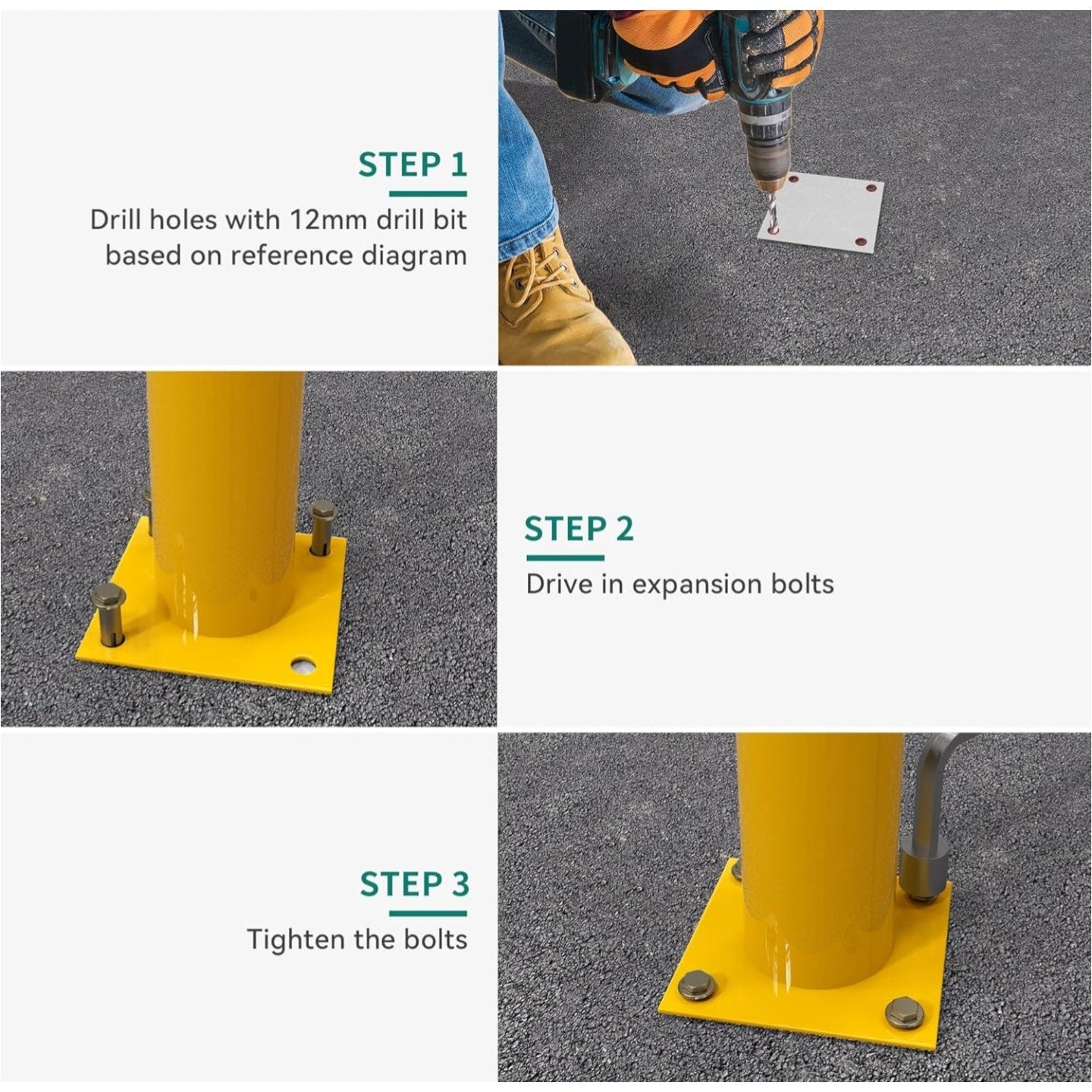 STEP 1

Drill holes with 12mm drill bit based on reference diagram

STEP 2

Drive in expansion bolts

STEP 3

Tighten the bolts