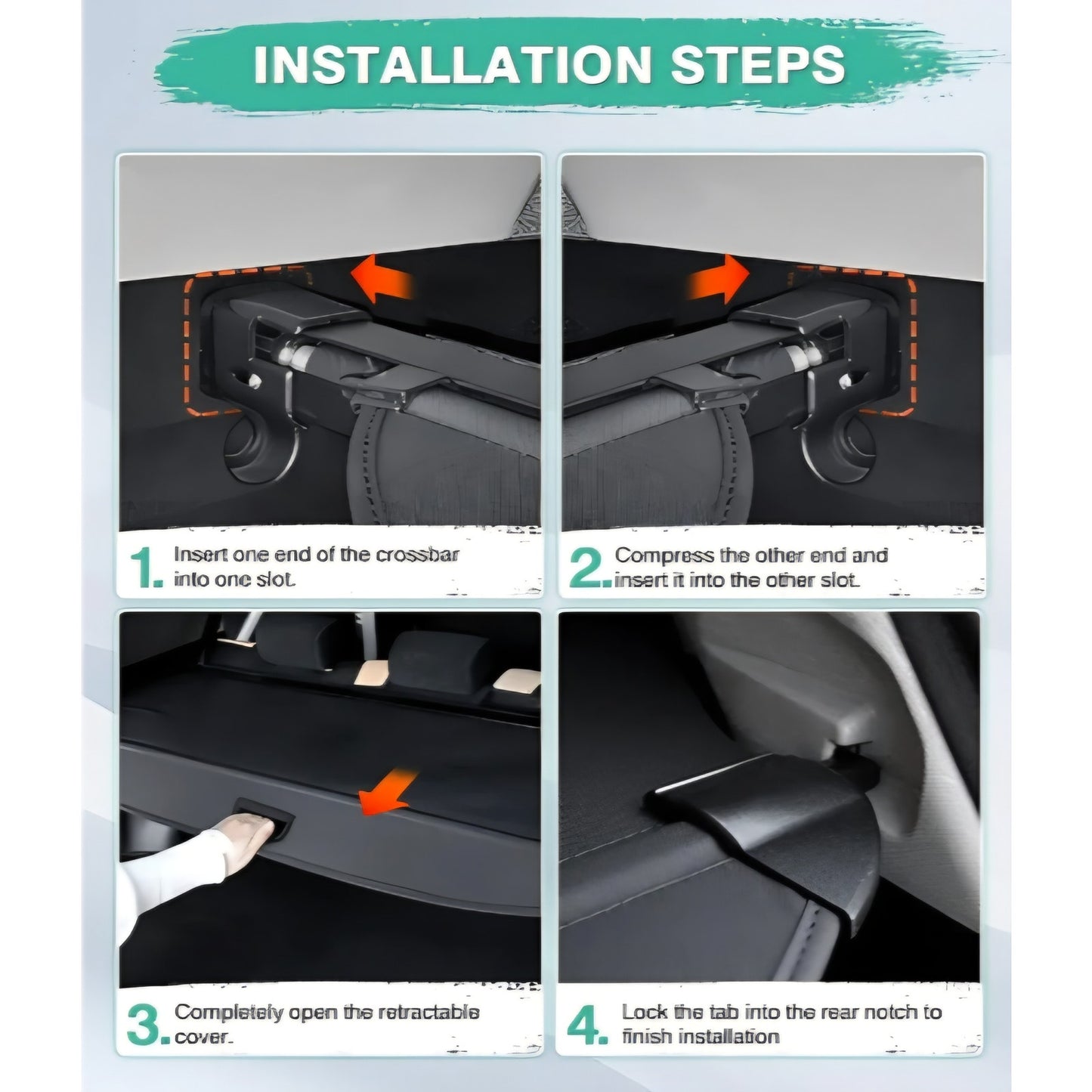 INSTALLATION STEPS

1. Insert one end of the crossbar into one slot.

2. Compress the other end and insert it into the other slot.

3. Completely open the retractable cover.

4. Lock the tab into the rear notch to finish installation