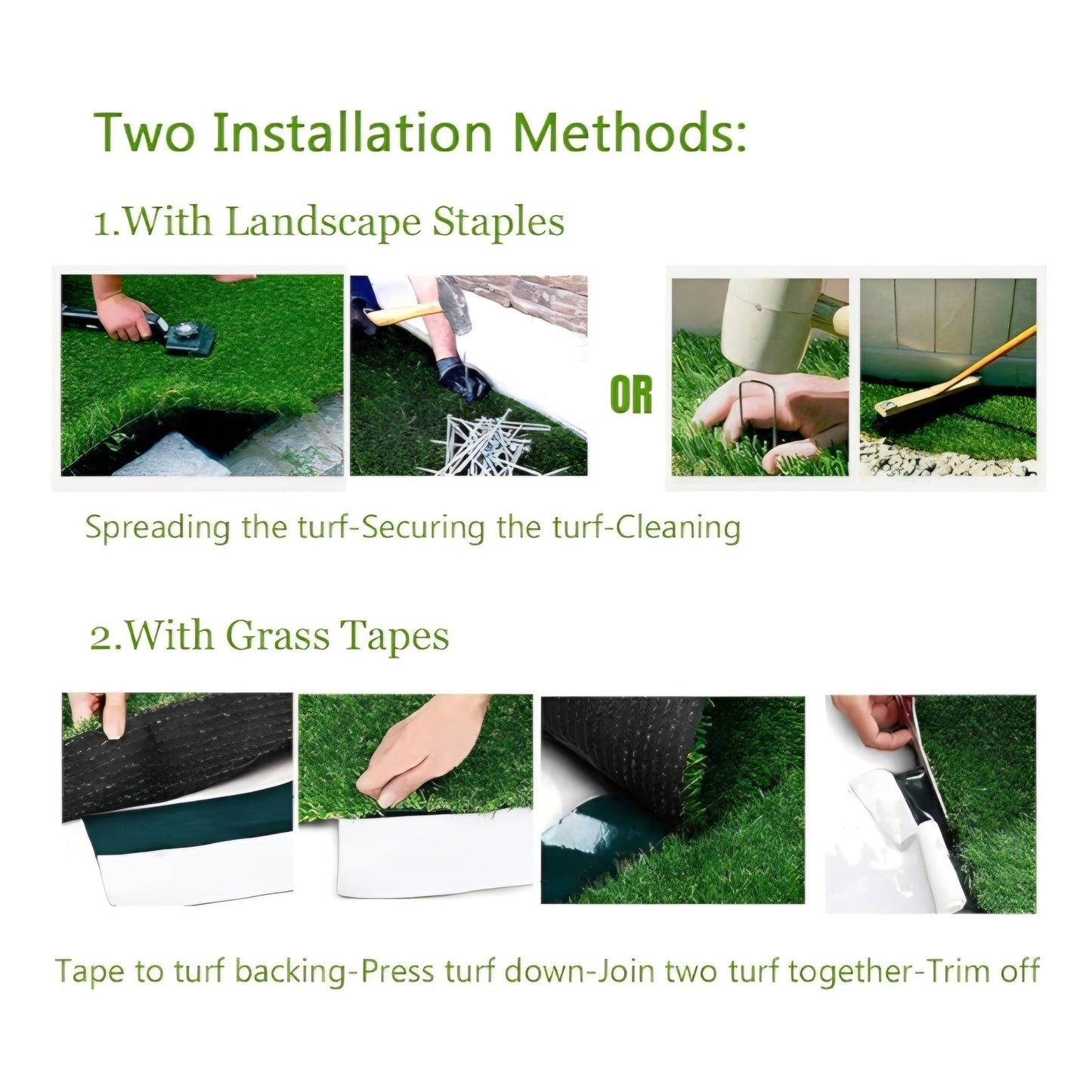 Two Installation Methods:

1.With Landscape Staples

OR

Spreading the turf-Securing the turf-Cleaning

2.With Grass Tapes

Tape to turf backing-Press turf down-Join two turf together-Trim off