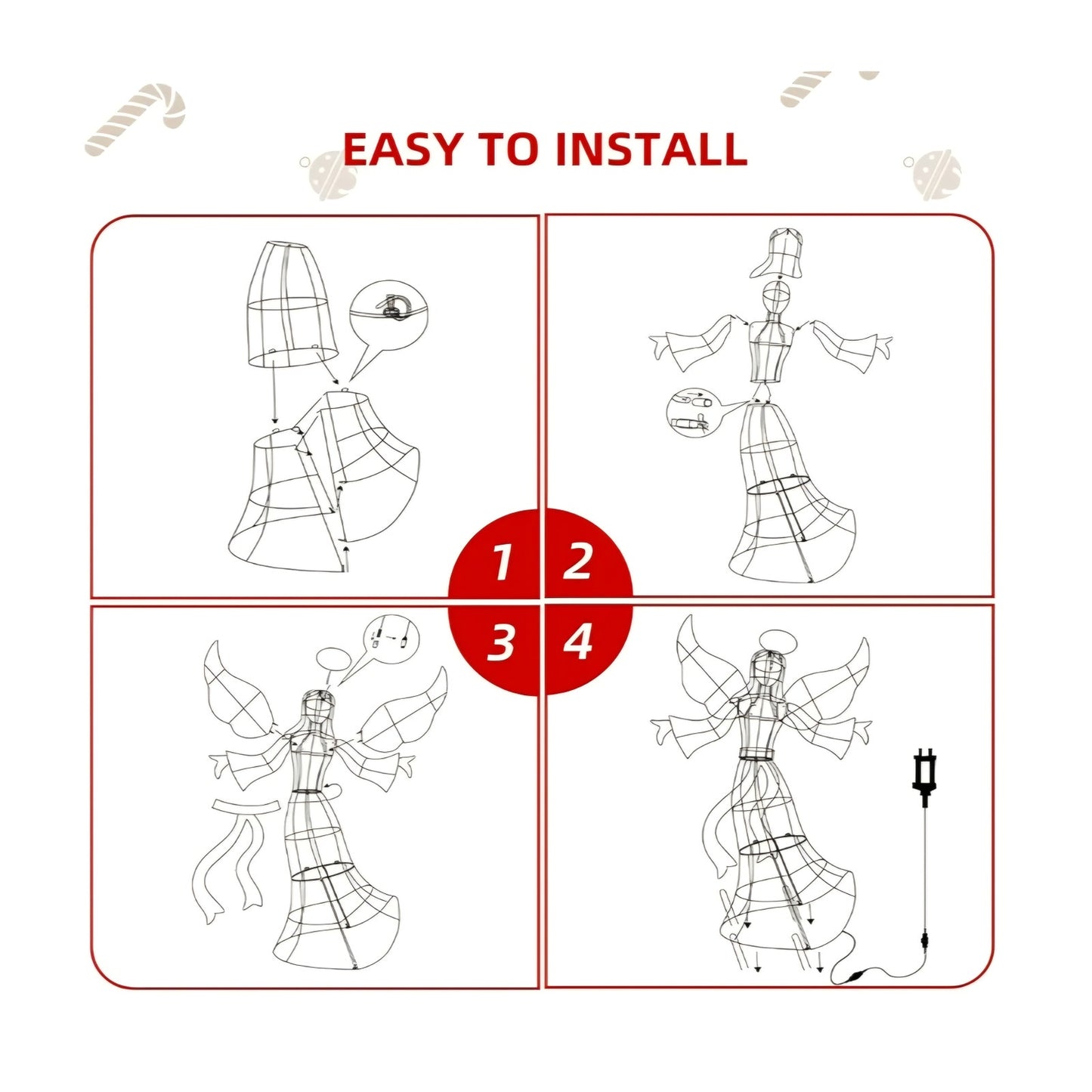 EASY TO INSTALL

1 2
3 4