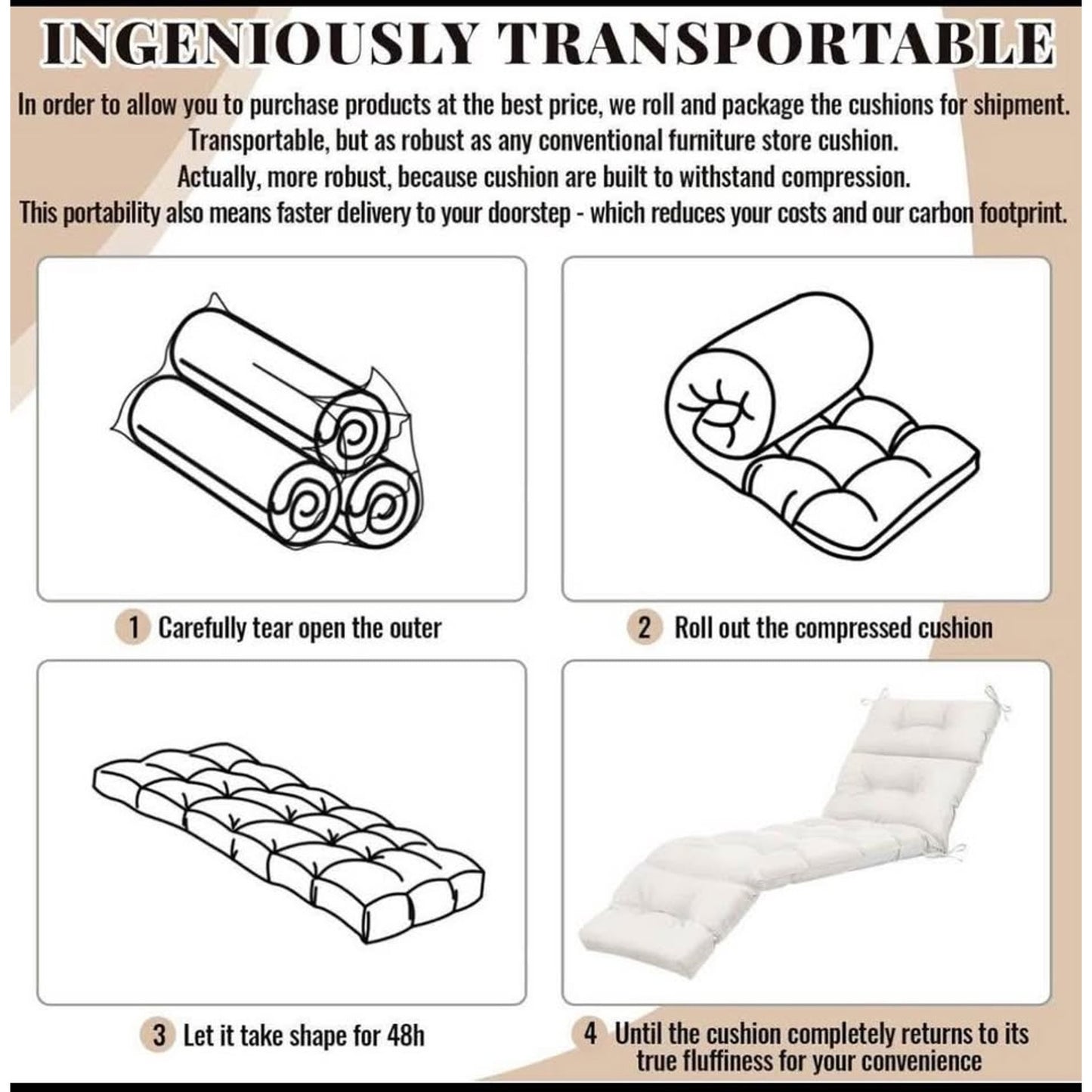 INGENIOUSLY TRANSPORTABLE

In order to allow you to purchase products at the best price, we roll and package the cushions for shipment. Transportable, but as robust as any conventional furniture store cushion. Actually, more robust, because cushion are built to withstand compression. This portability also means faster delivery to your doorstep - which reduces your costs and our carbon footprint.

1 Carefully tear open the outer

2 Roll out the compressed cushion

3 Let it take shape for 48h

4 Until the cushion completely returns to its true fluffiness for your convenience