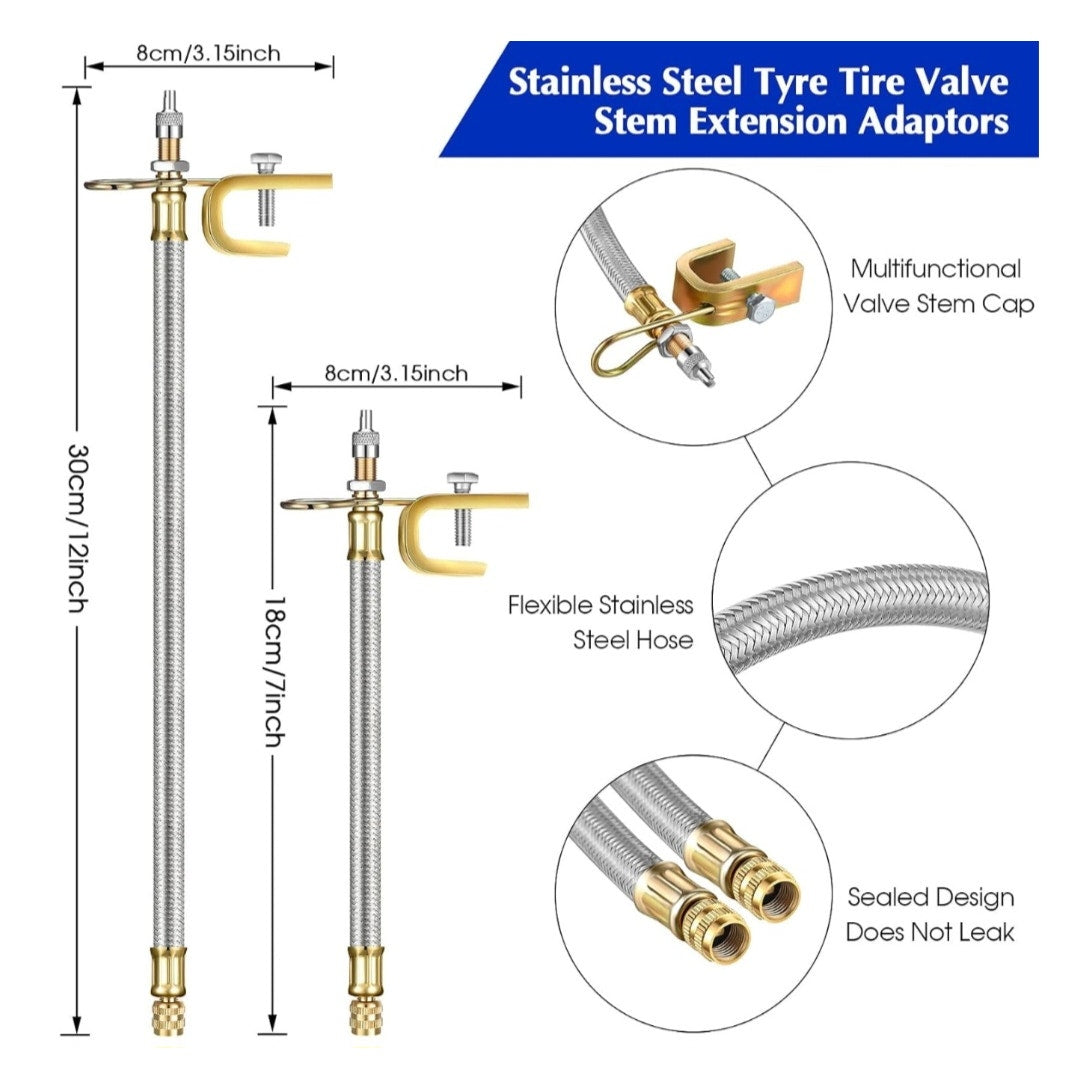 Stainless Steel Tyre Tire Valve Stem Extension Adaptors

8cm/3.15inch

30cm/12inch

8cm/3.15inch

18cm/7inch

Multifunctional Valve Stem Cap

Flexible Stainless Steel Hose

Sealed Design Does Not Leak